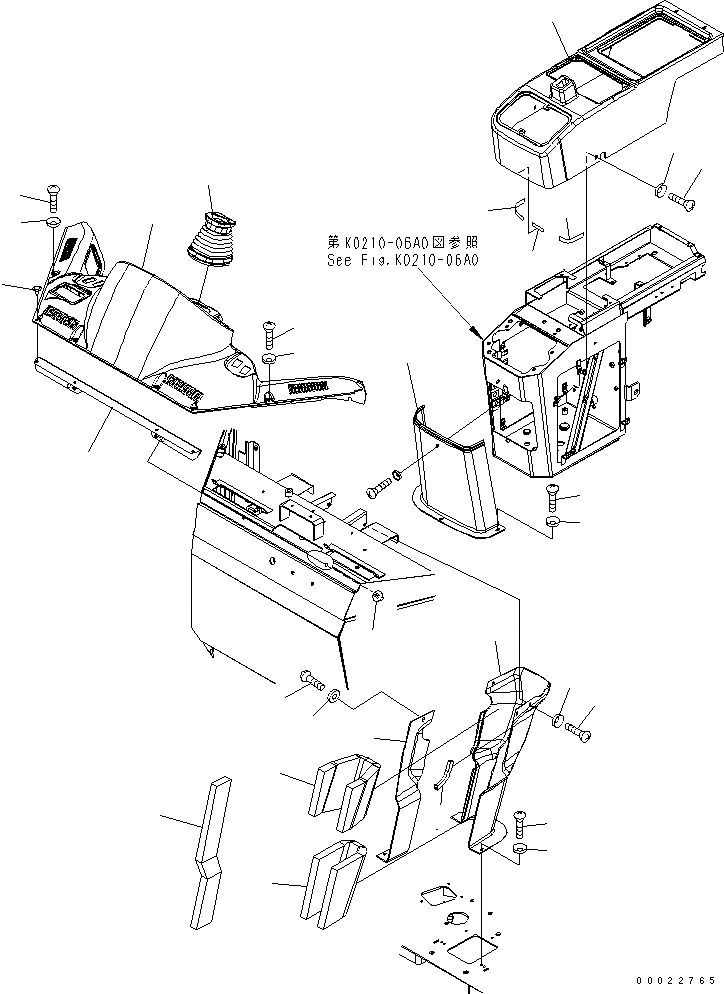 第K0210-06A0図参照
See Fig.K0210-06A0

00022765