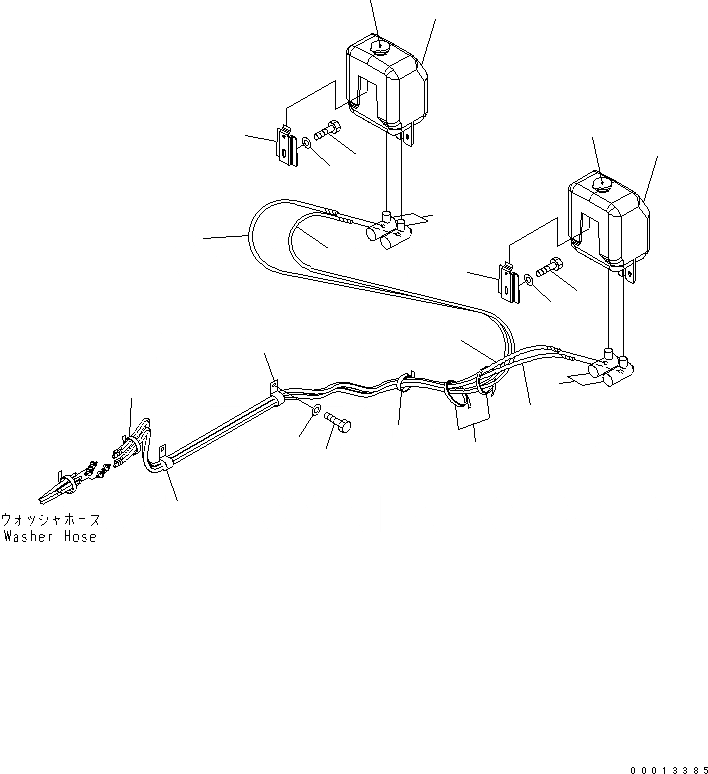 ウォッシャホース
Washer Hose

00013385