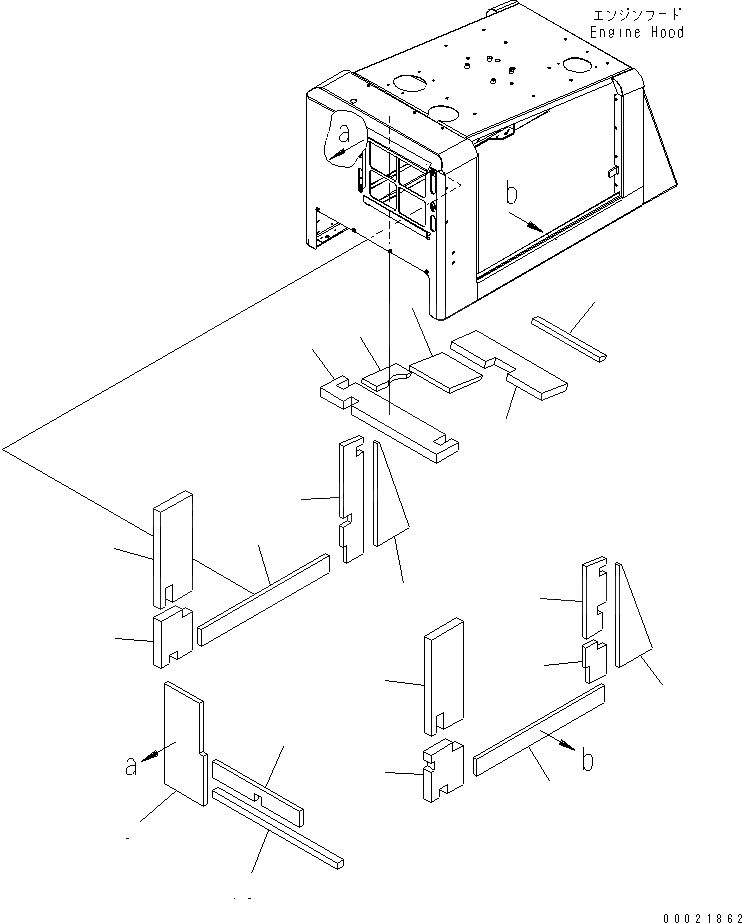 エンジンフード
Engine Hood

a

b

a

b

00021862