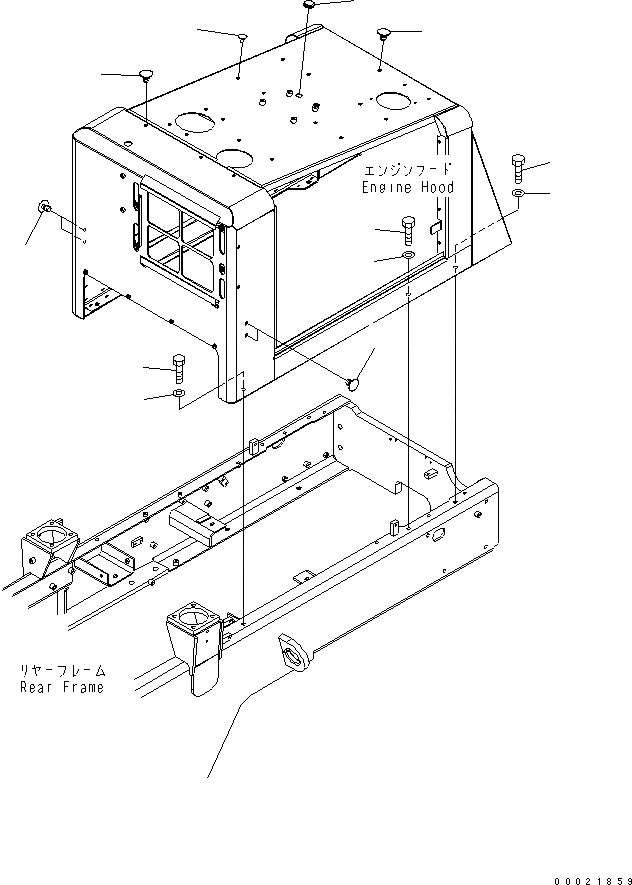 エンジンフード
Engine Hood

リヤーフレーム
Rear Frame

00021859