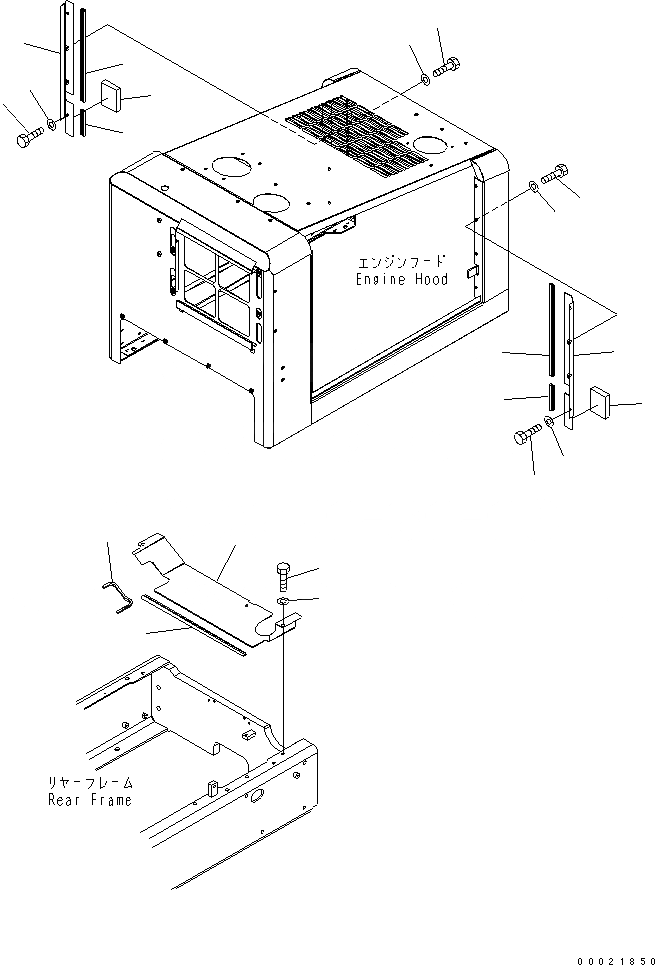 エンジンフード
Engine Hood

リヤーフレーム
Rear Frame

00021850