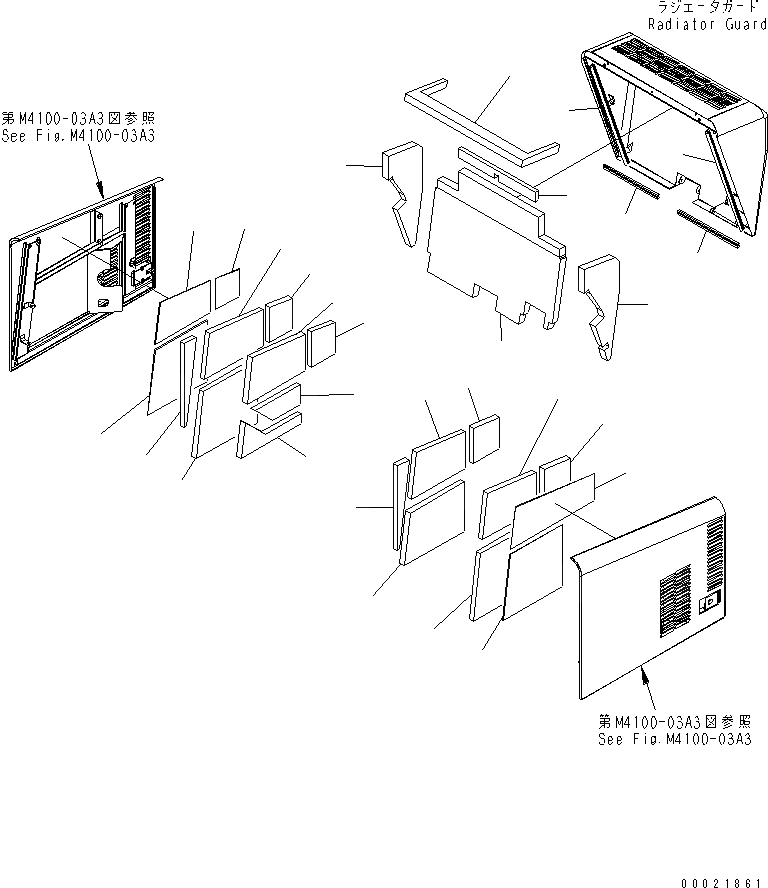 ラジエータガード
Radiator Guard

第M4100-03A3図参照
See Fig.M4100-03A3

第M4100-03A3図参照
See Fig.M4100-03A3

00021861