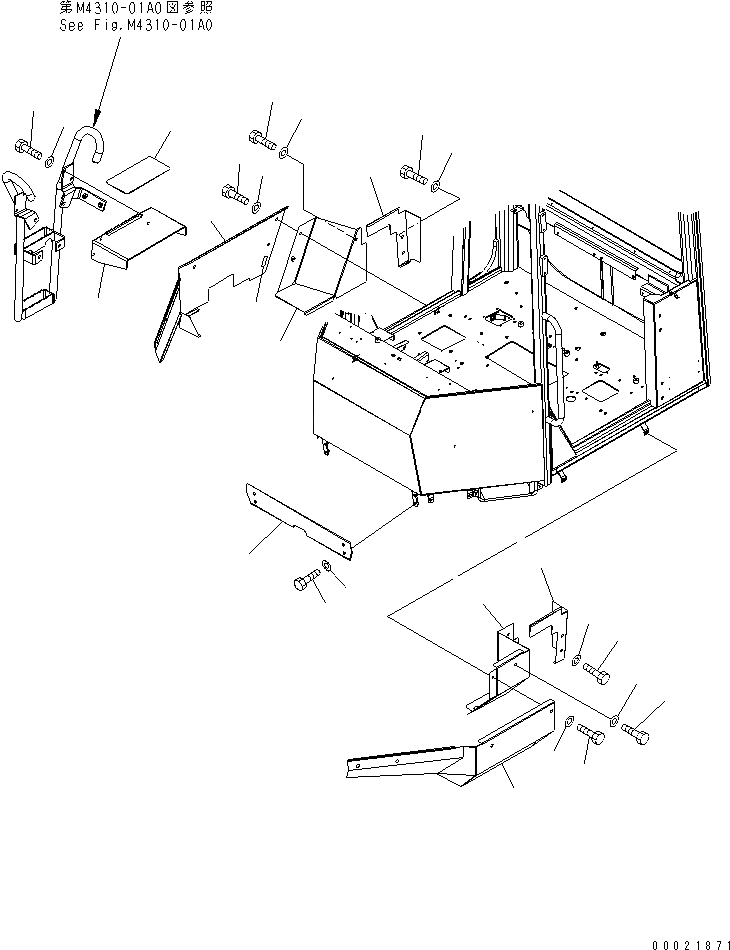 第M4310-01A0図参照
See Fig.M4310-01A0

00021871