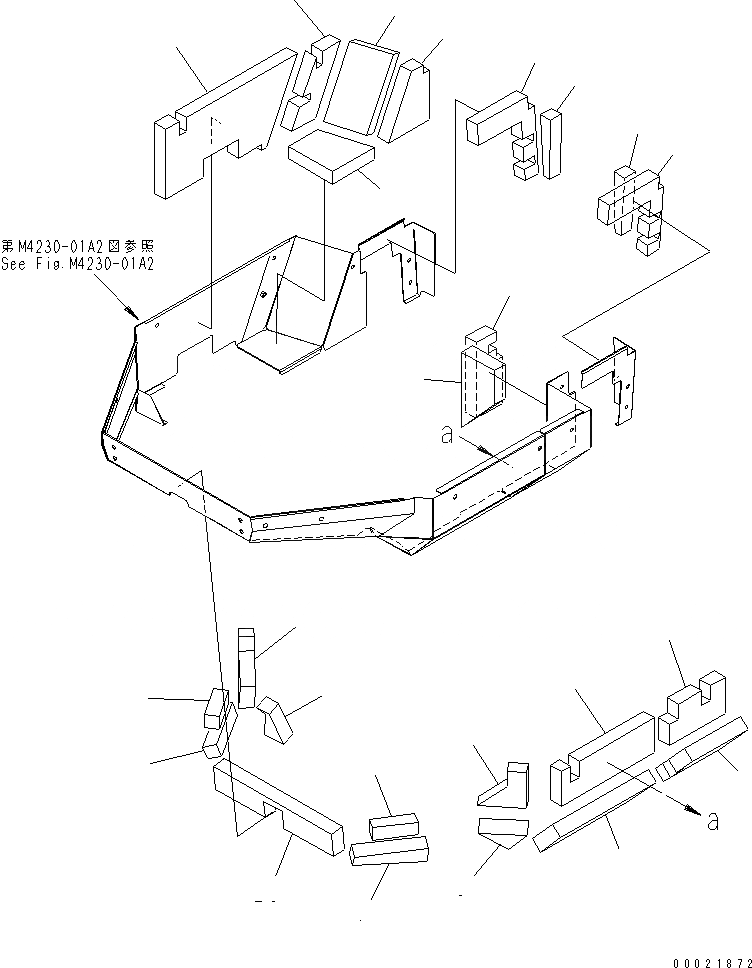 第M4230-01A2図参照
See Fig.M4230-01A2

a

a

00021872