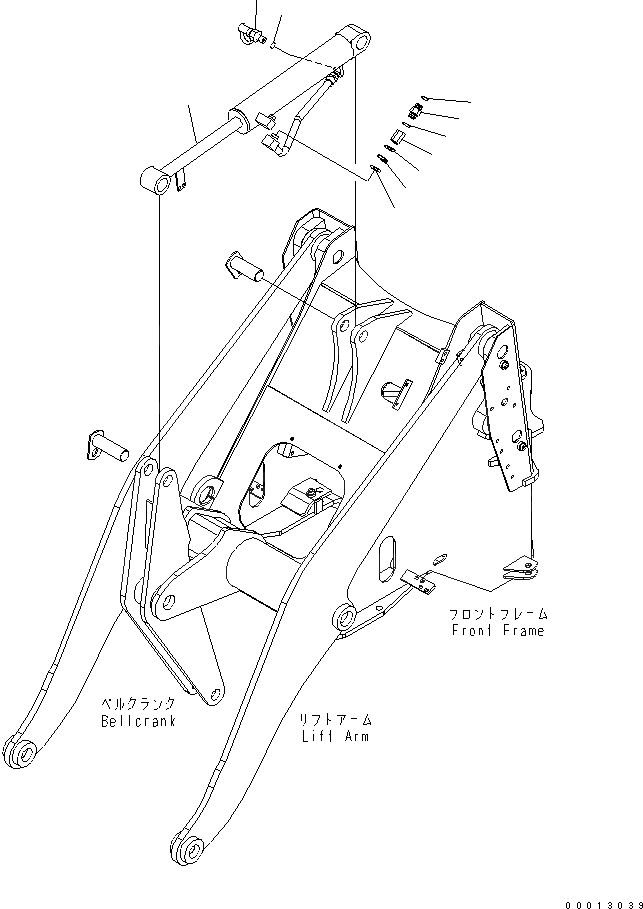 フロントフレーム
Front Frame

ベルクランク
Bellcrank

リフトアーム
Lift Arm

00013039