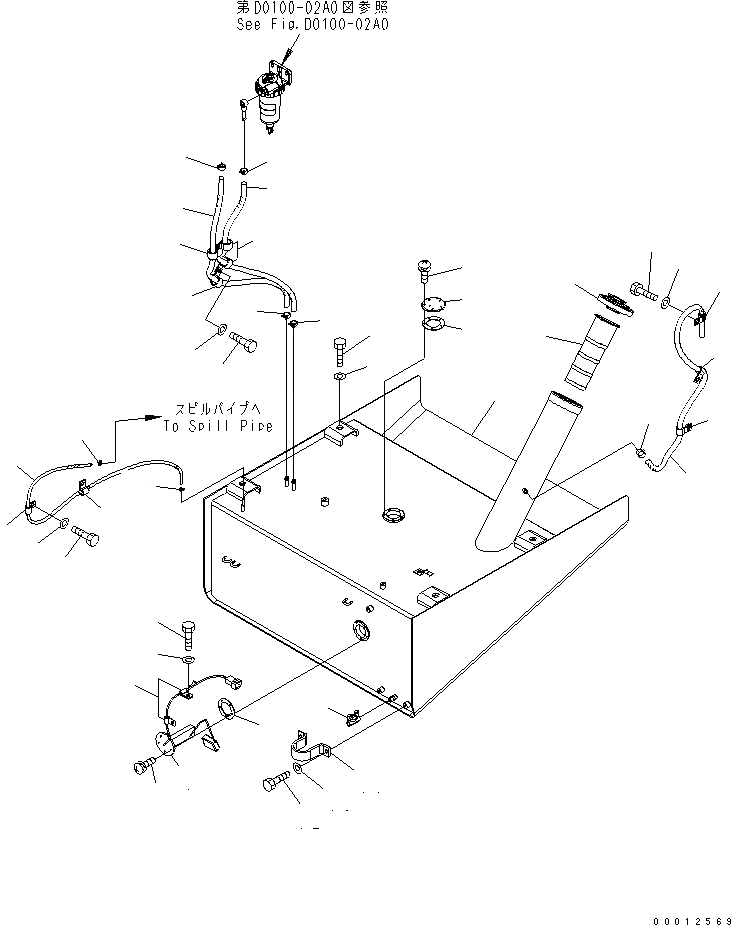 第D0100-02A0図参照
See Fig.D0100-02A0

スピルパイプへ
To Spill Pipe

00012569