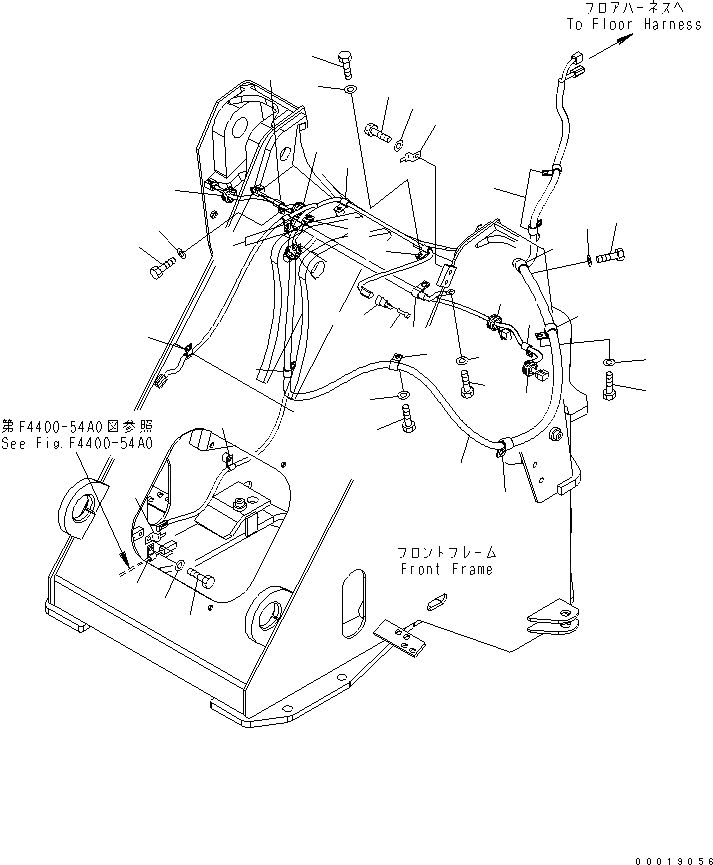 フロアハーネスへ
To Floor Harness

第F4400-54A0図参照
See Fig.F4400-54A0

フロントフレーム
Front Frame

00019056