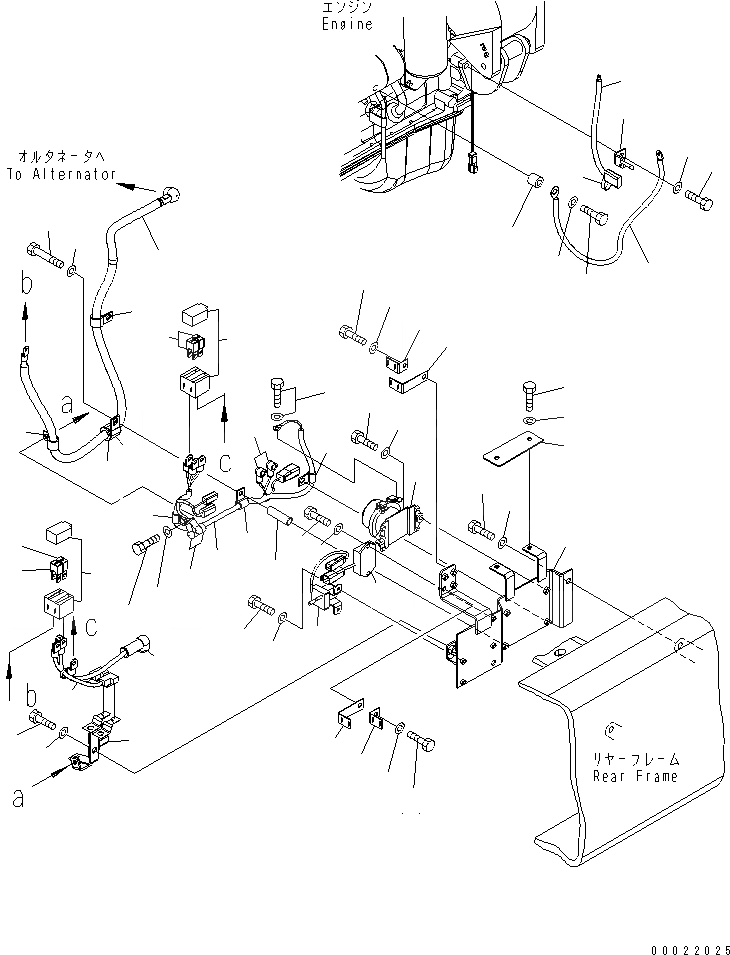 エンジン
Engine

オルタネータへ
To Alternator

b

a

c

c

b

a

リヤーフレーム
Rear Frame

00022025