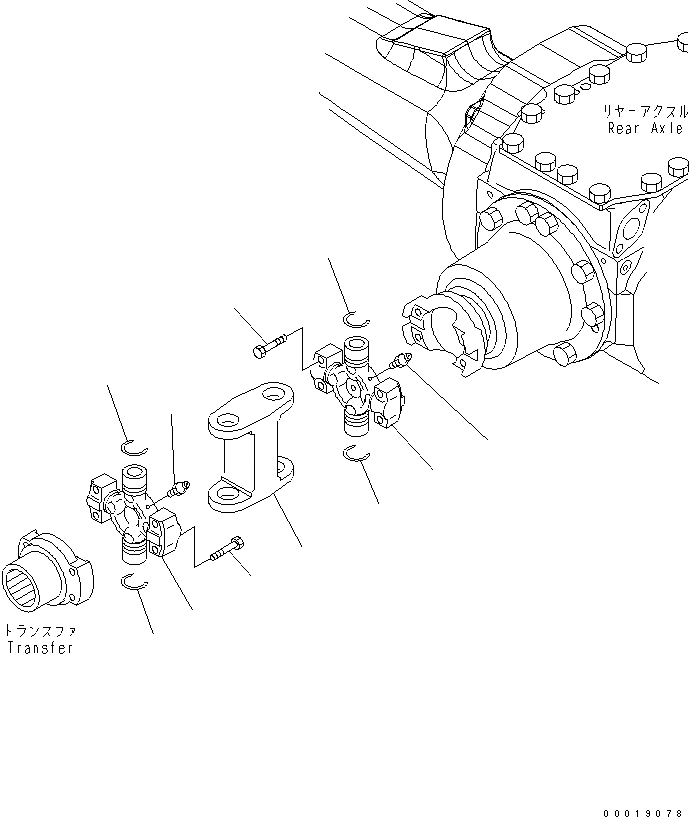 リヤーアクスル
Rear Axle

トランスファ
Transfer

00019078