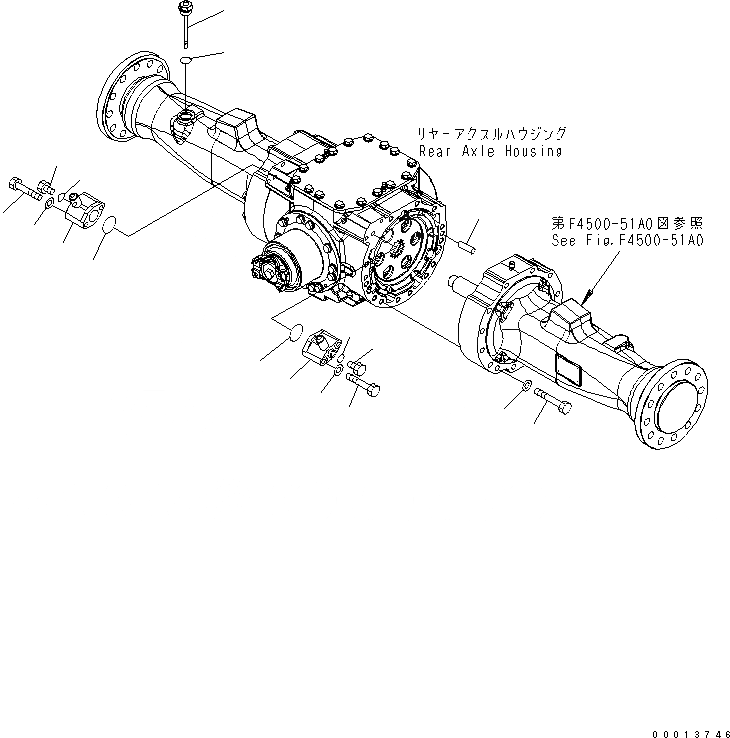 リヤーアクスルハウジング
Rear Axle Housing

第F4500-51A0図参照
See Fig.F4500-51A0

00013746