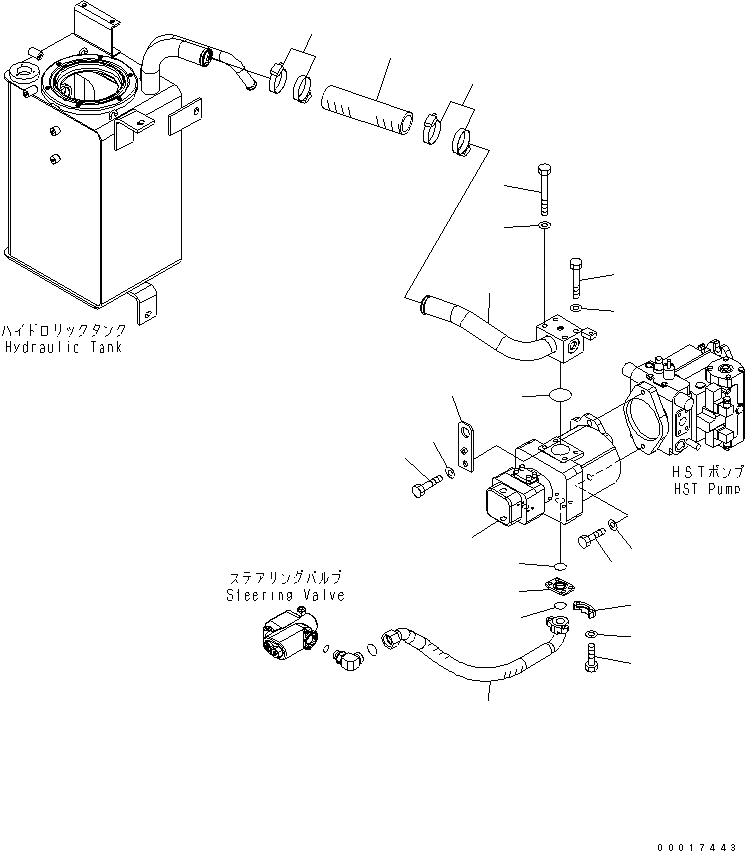 ハイドロリックタンク
Hydraulic Tank

HSTポンプ
HST Pump

ステアリングバルブ
Steering Valve

00017443