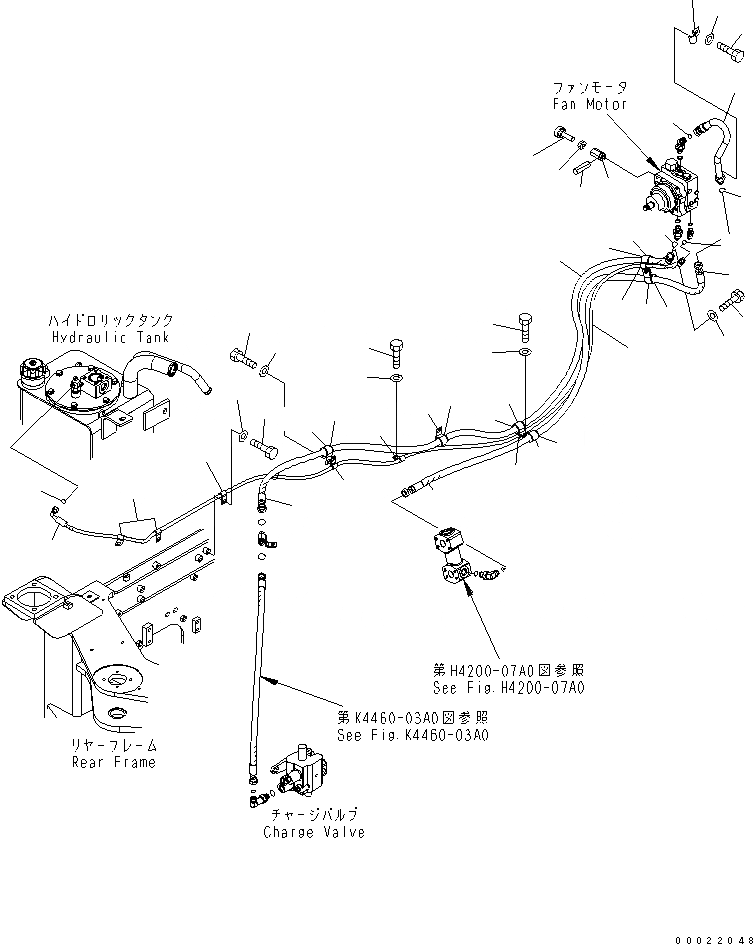 ファンモータ
Fan Motor

ハイドロリックタンク
Hydraulic Tank

第H4200-07A0図参照
See Fig.H4200-07A0

第K4460-03A0図参照
See Fig.K4460-03A0

リヤーフレーム
Rear Frame

チャージバルブ
Charge Valve

00022048