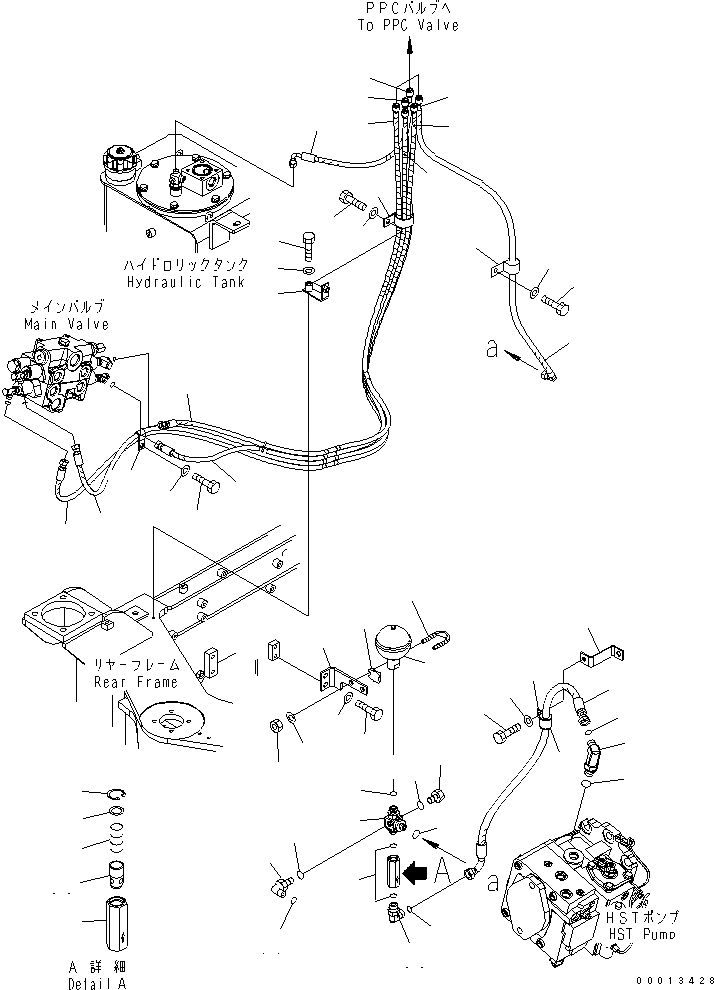 PPCバルブへ
To PPC Valve

ハイドロリックタンク
Hydraulic Tank

メインバルブ
Main Valve

a

リヤーフレーム
Rear Frame

A

a

HSTポンプ
HST Pump

A 詳細
Detail A

00013428