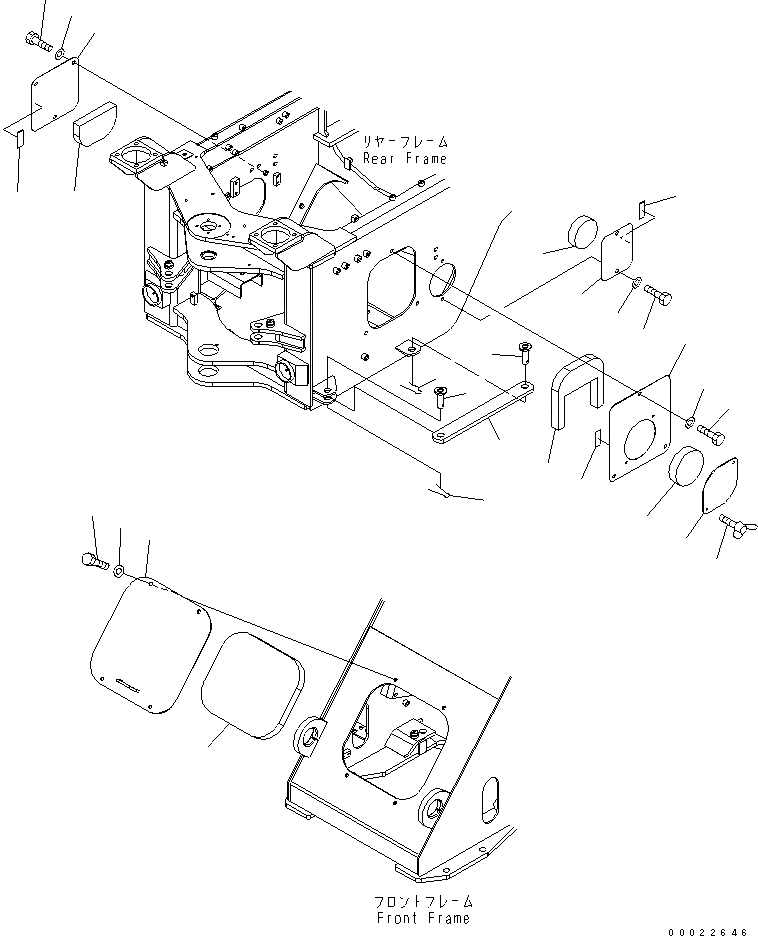 リヤーフレーム
Rear Frame

フロントフレーム
Front Frame

00022646