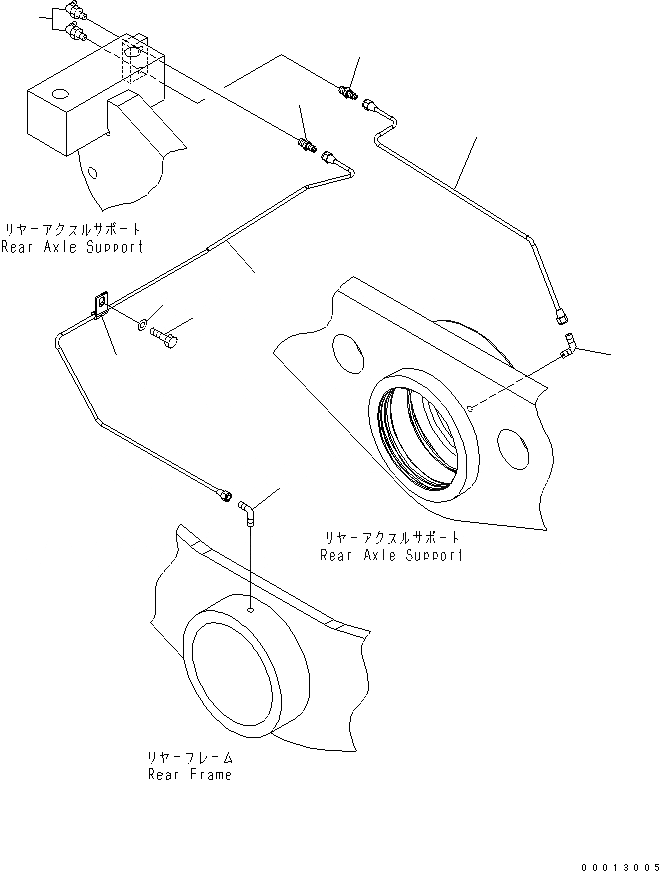 リヤーアクスルサポート
Rear Axle Support

リヤーアクスルサポート
Rear Axle Support

リヤーフレーム
Rear Frame

00013005