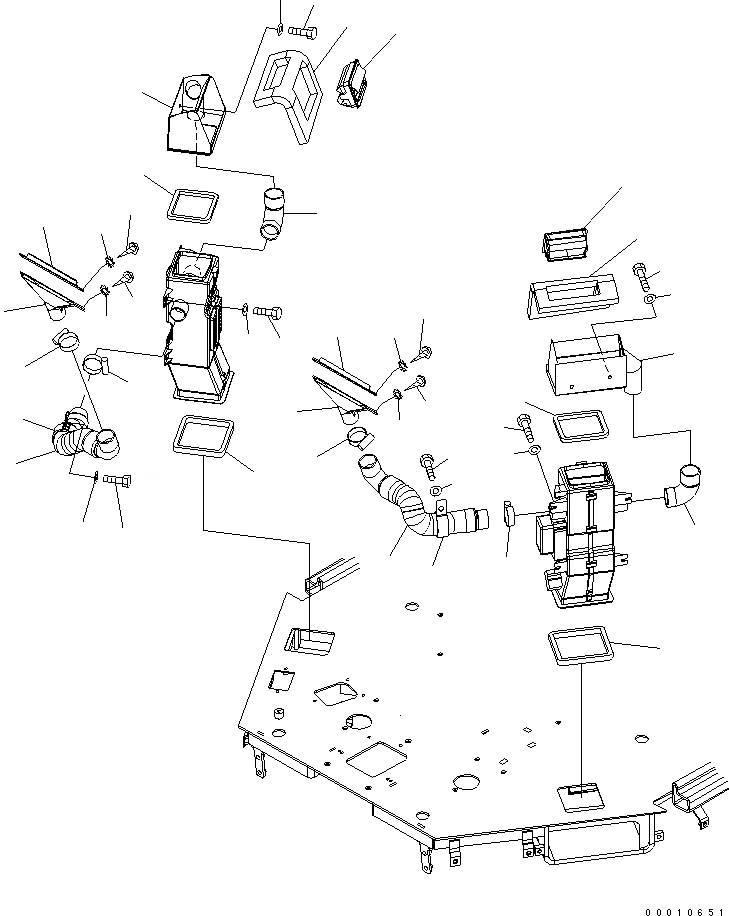 00010651