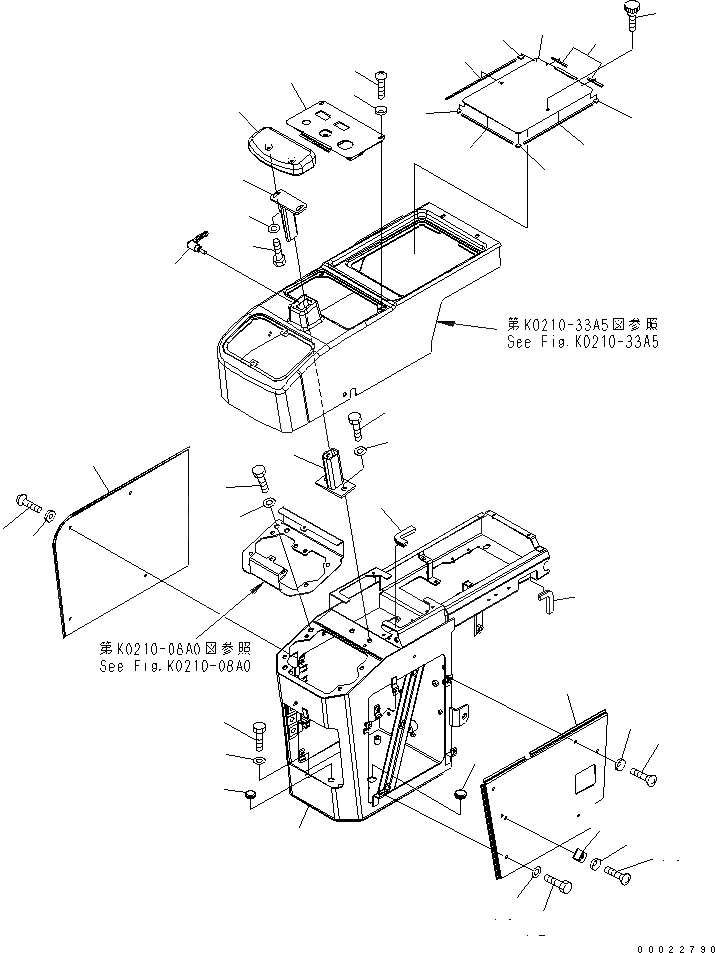 第K0210-33A5図参照
See Fig.K0210-33A5

第K0210-08A0図参照
See Fig.K0210-08A0

00022790