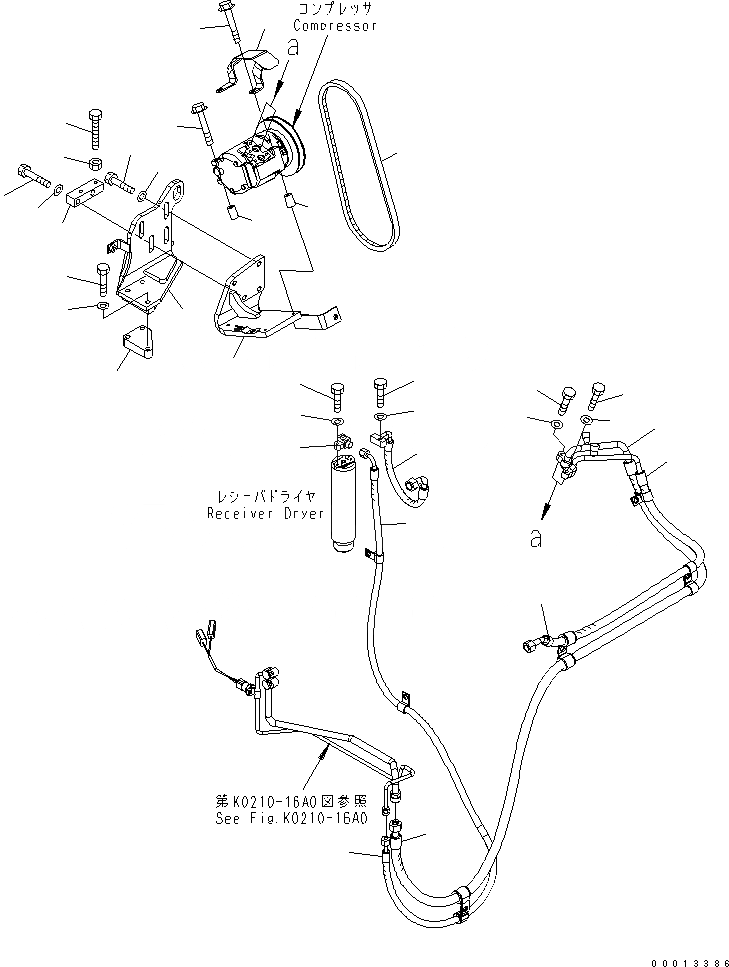 コンプレッサ
Compressor
a

レシーバドライヤ
Receiver Dryer

a

第K0210-16A0図参照
See Fig.K0210-16A0

00013386