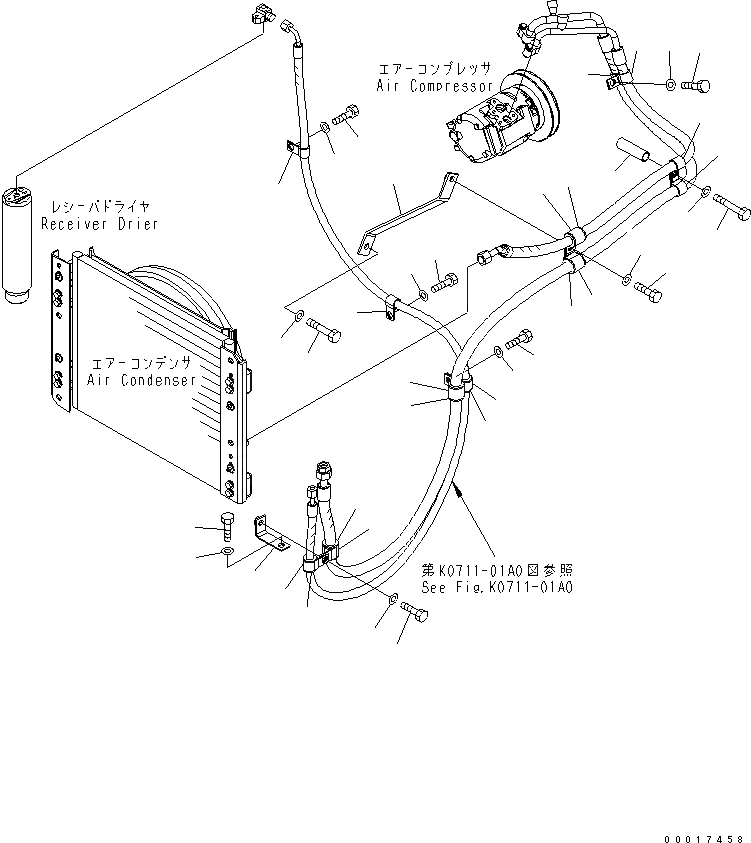 エアーコンプレッサ
Air Compressor

レシーバドライヤ
Receiver Drier

エアーコンデンサ
Air Condenser

第K0711-01A0図参照
See Fig.K0711-01A0

00017458