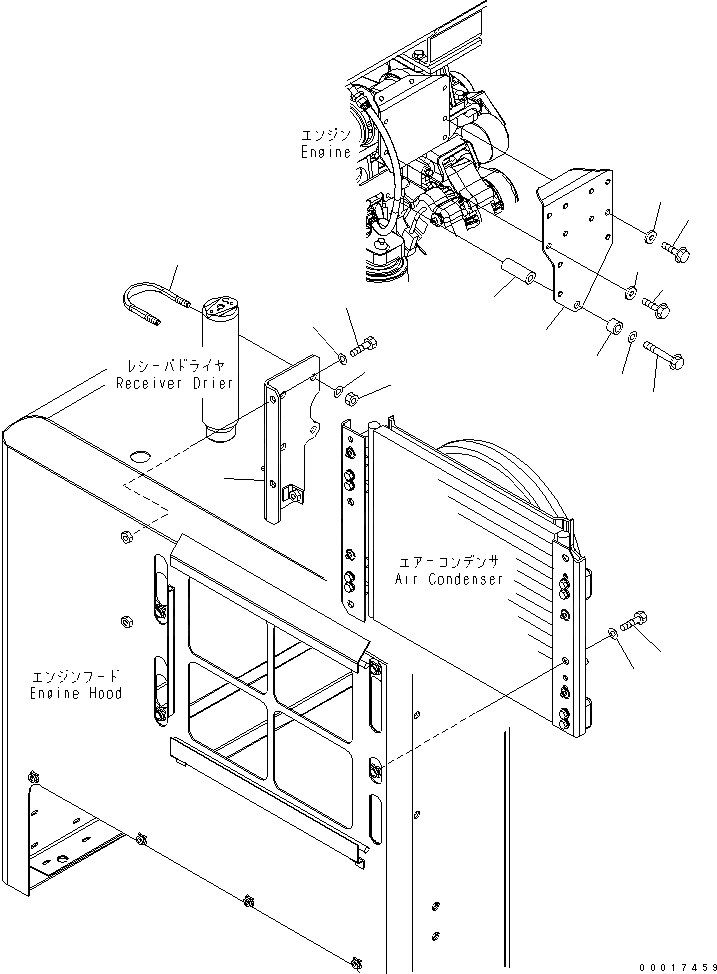 エンジン
Engine

レシーバドライヤ
Receiver Drier

エアーコンデンサ
Air Condenser

エンジンフード
Engine Hood

00017459