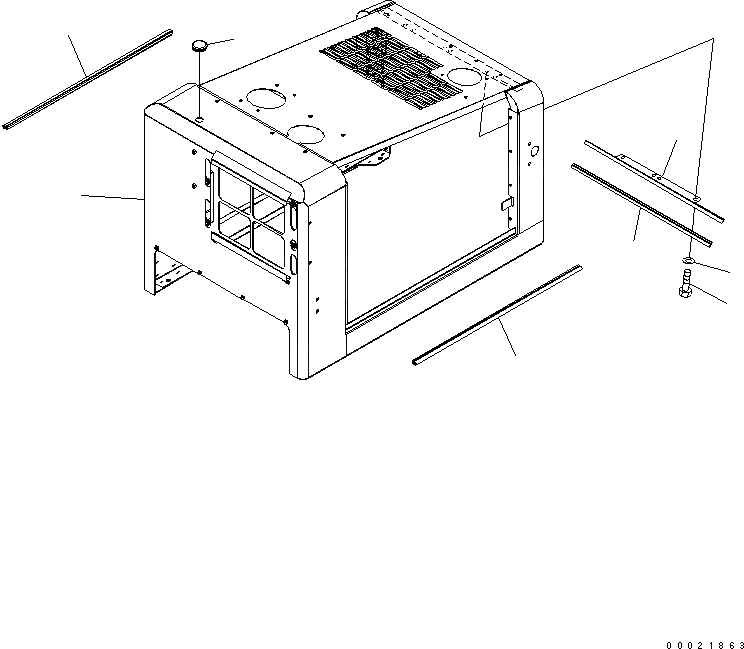 00021863