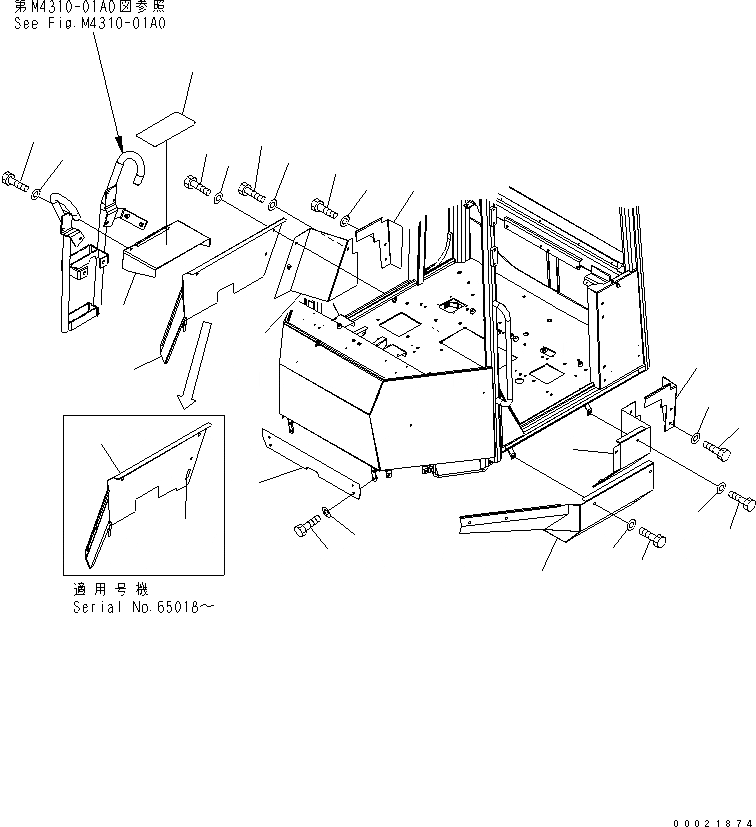 第M4310-01A0図参照
See Fig.M4310-01A0

適用号機
Serial No.65018～

00021874