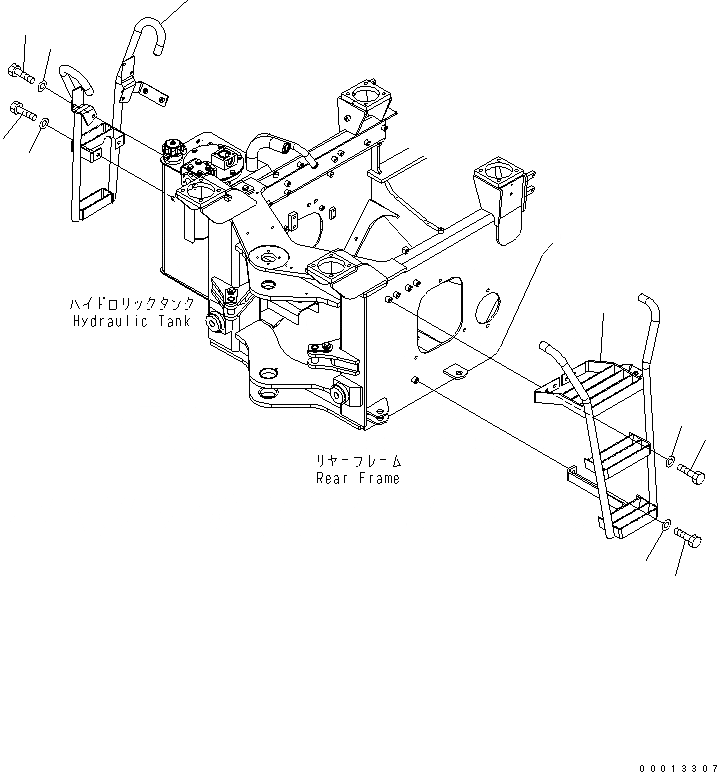 ハイドロリックタンク
Hydraulic Tank

リヤーフレーム
Rear Frame

00013307