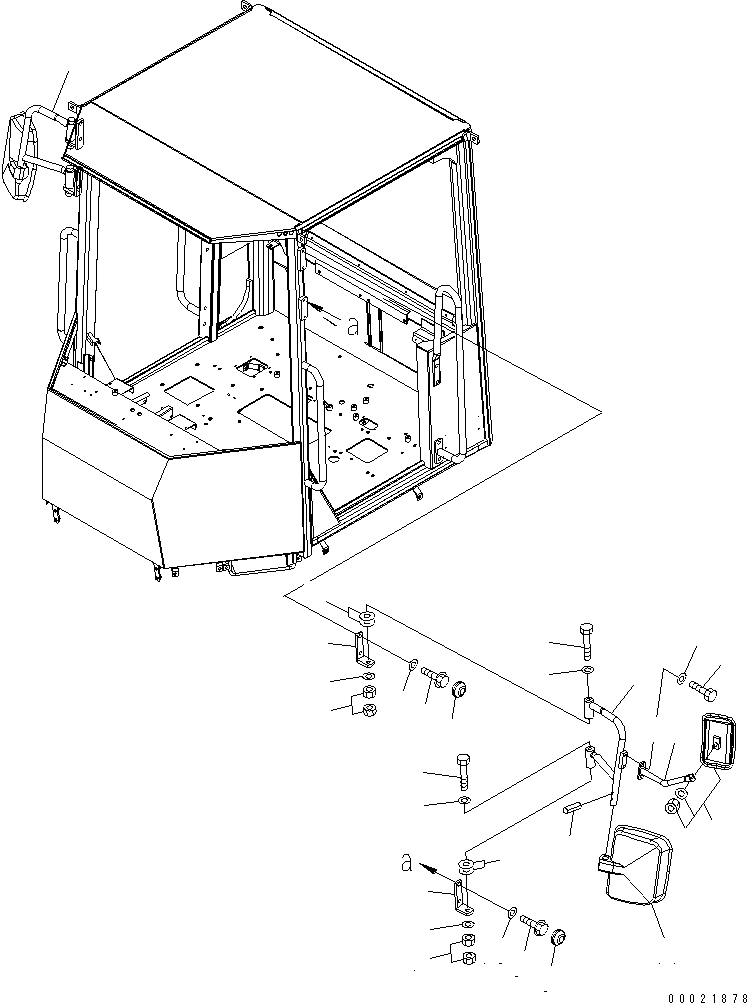 a

a

00021878