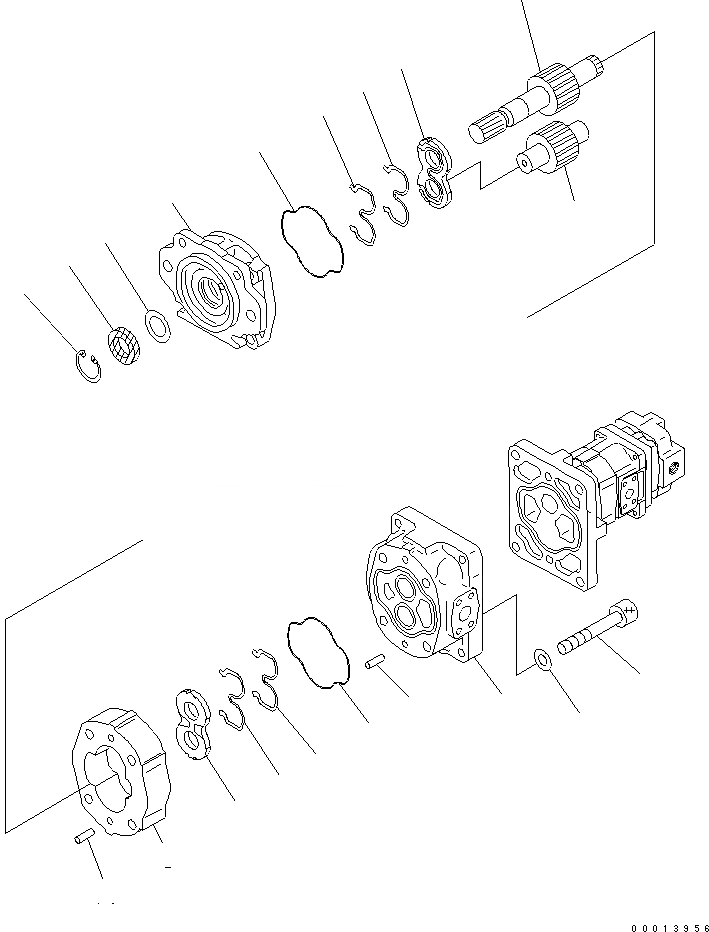 00013956