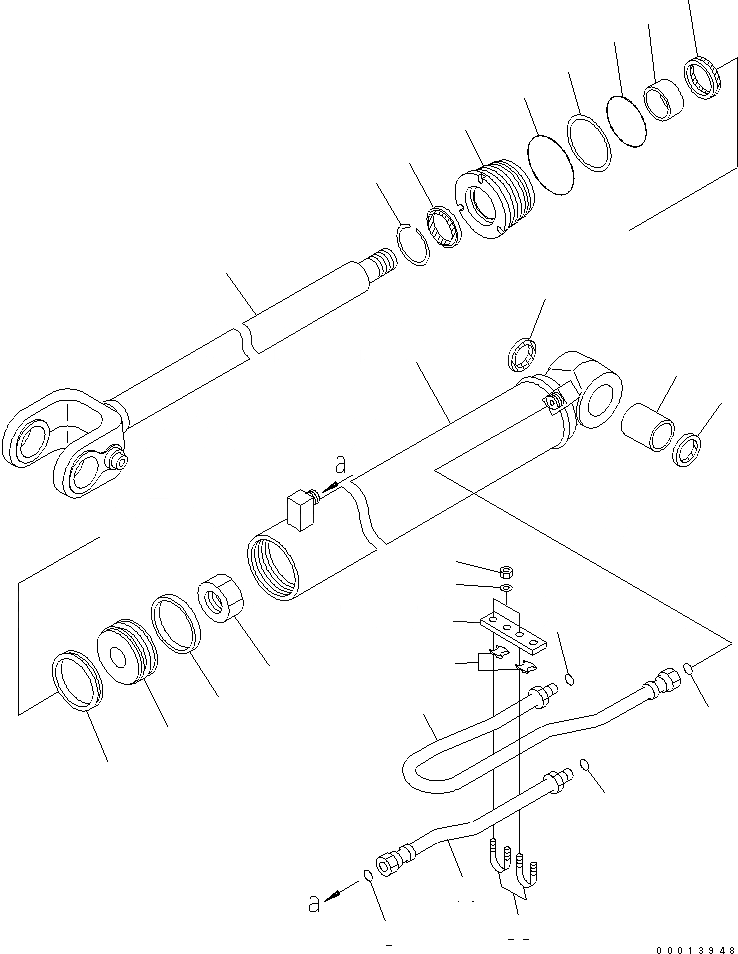 a

a

00013948