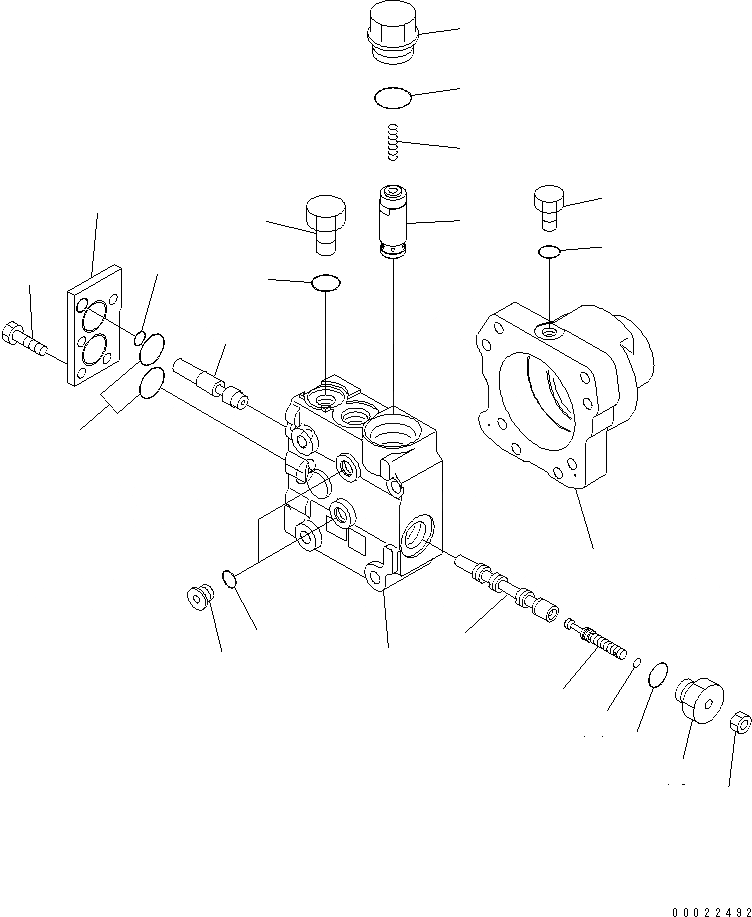 00022492