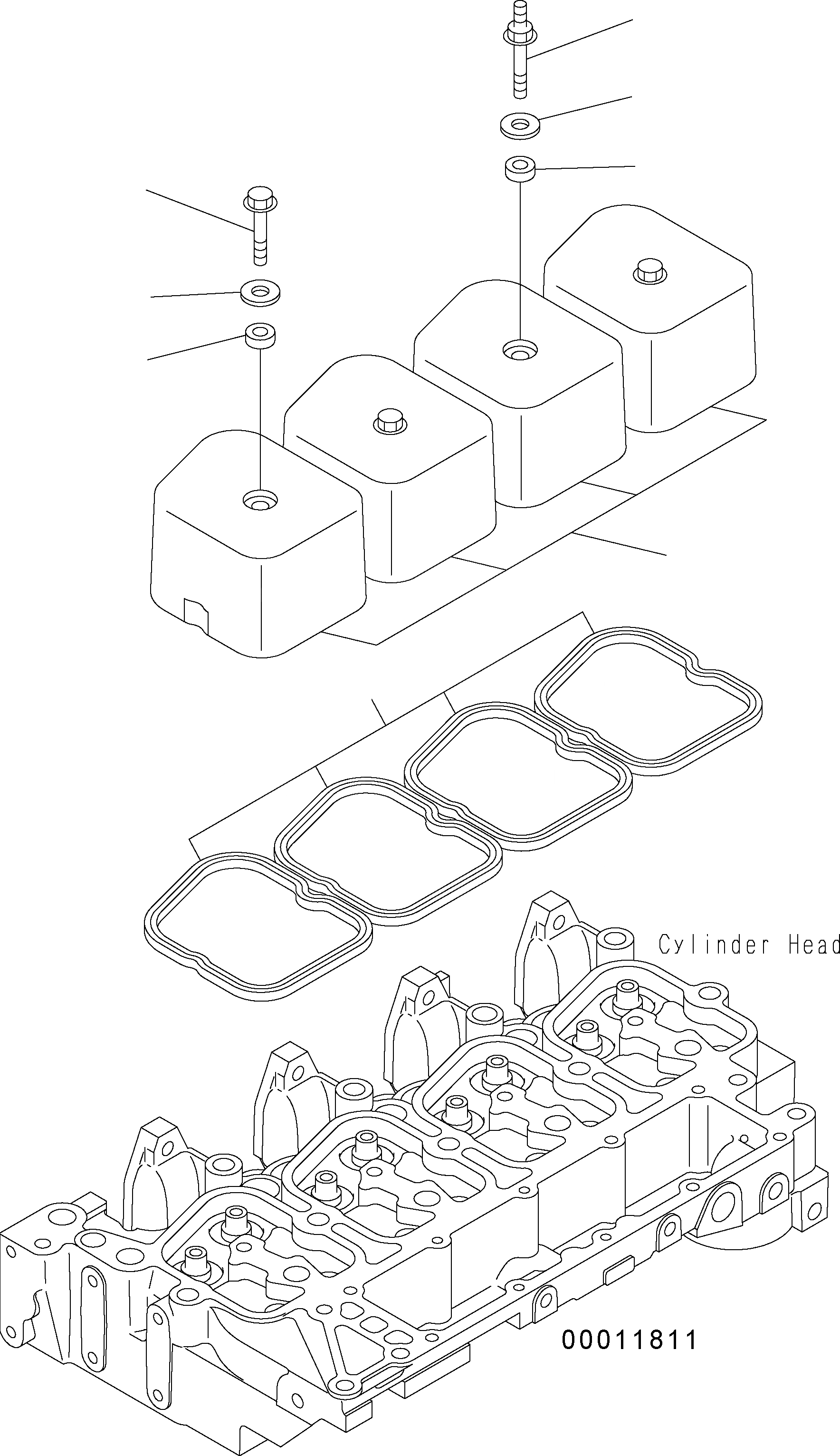 Cylinder Head

00011811