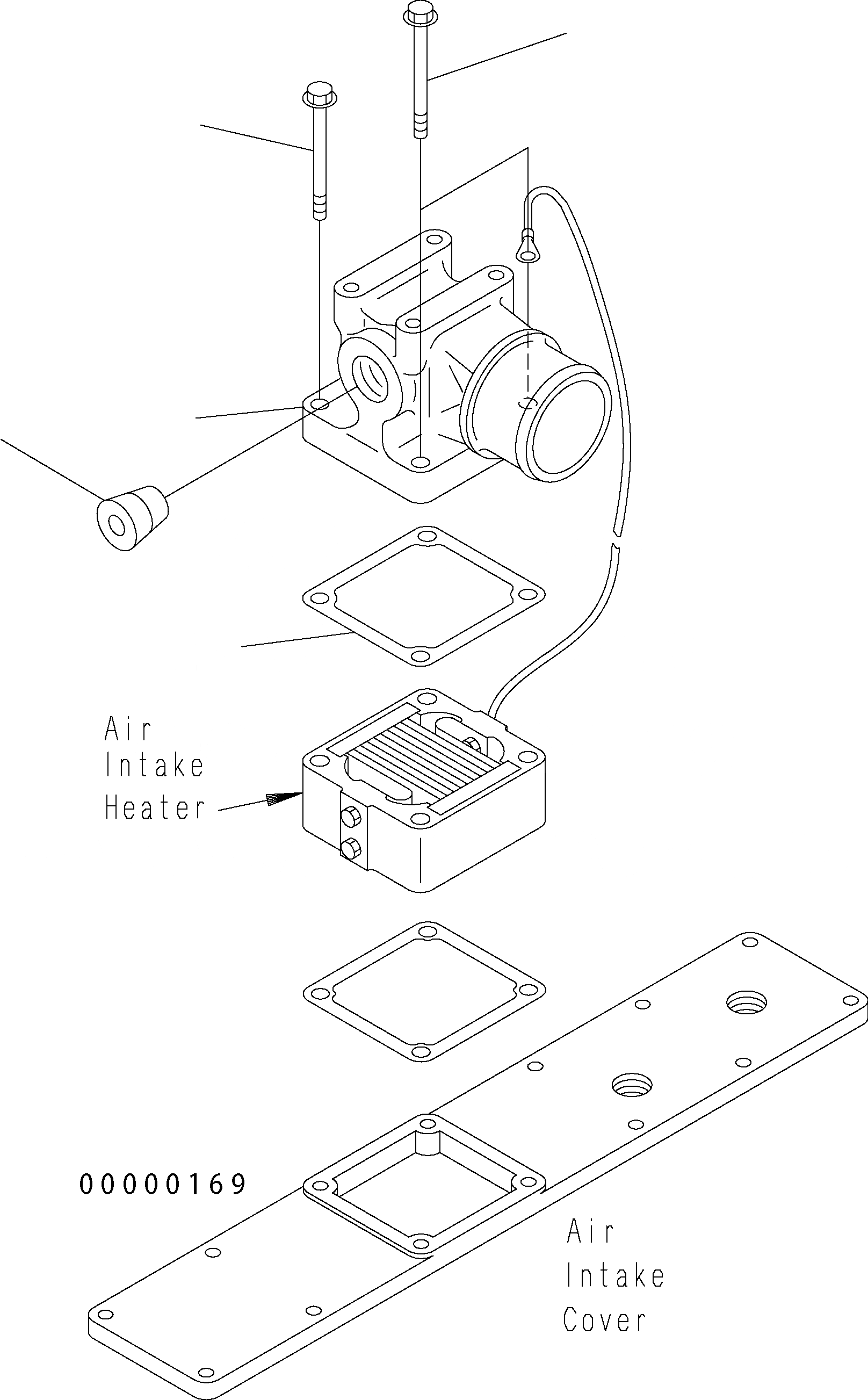 Air
Intake
Heater

00000169

Air
Intake
Cover