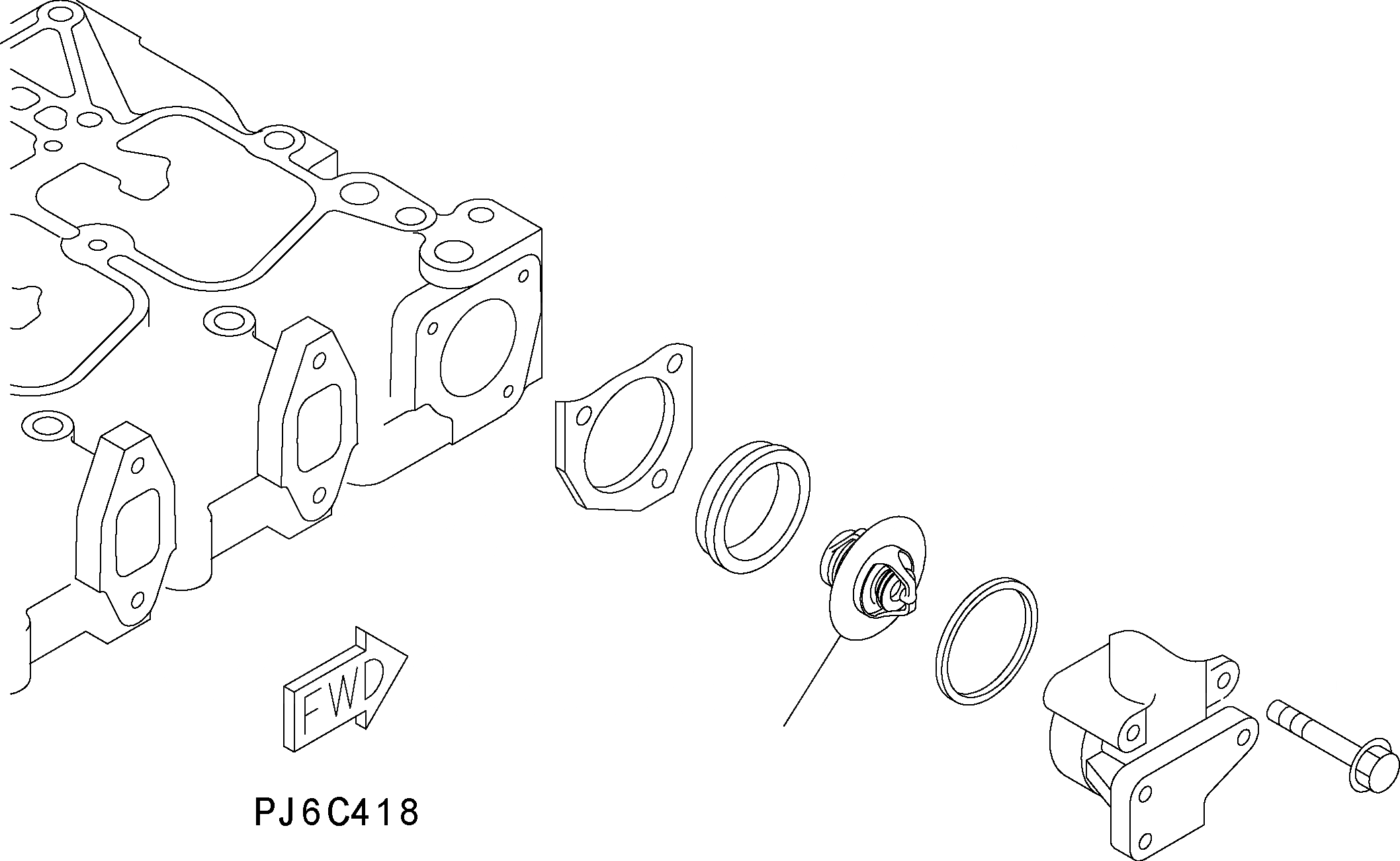 FWD

PJ6C418