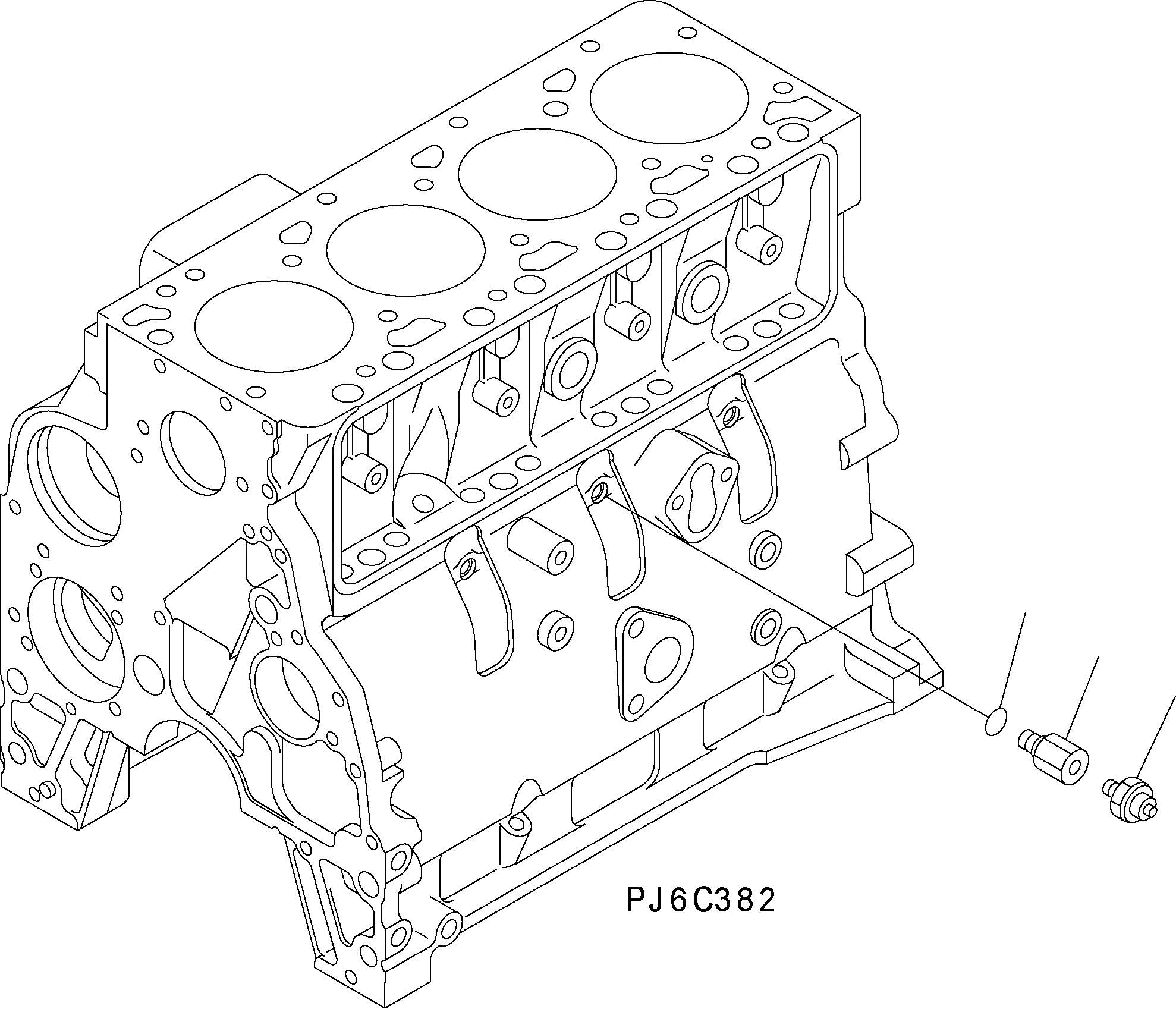 PJ6C382