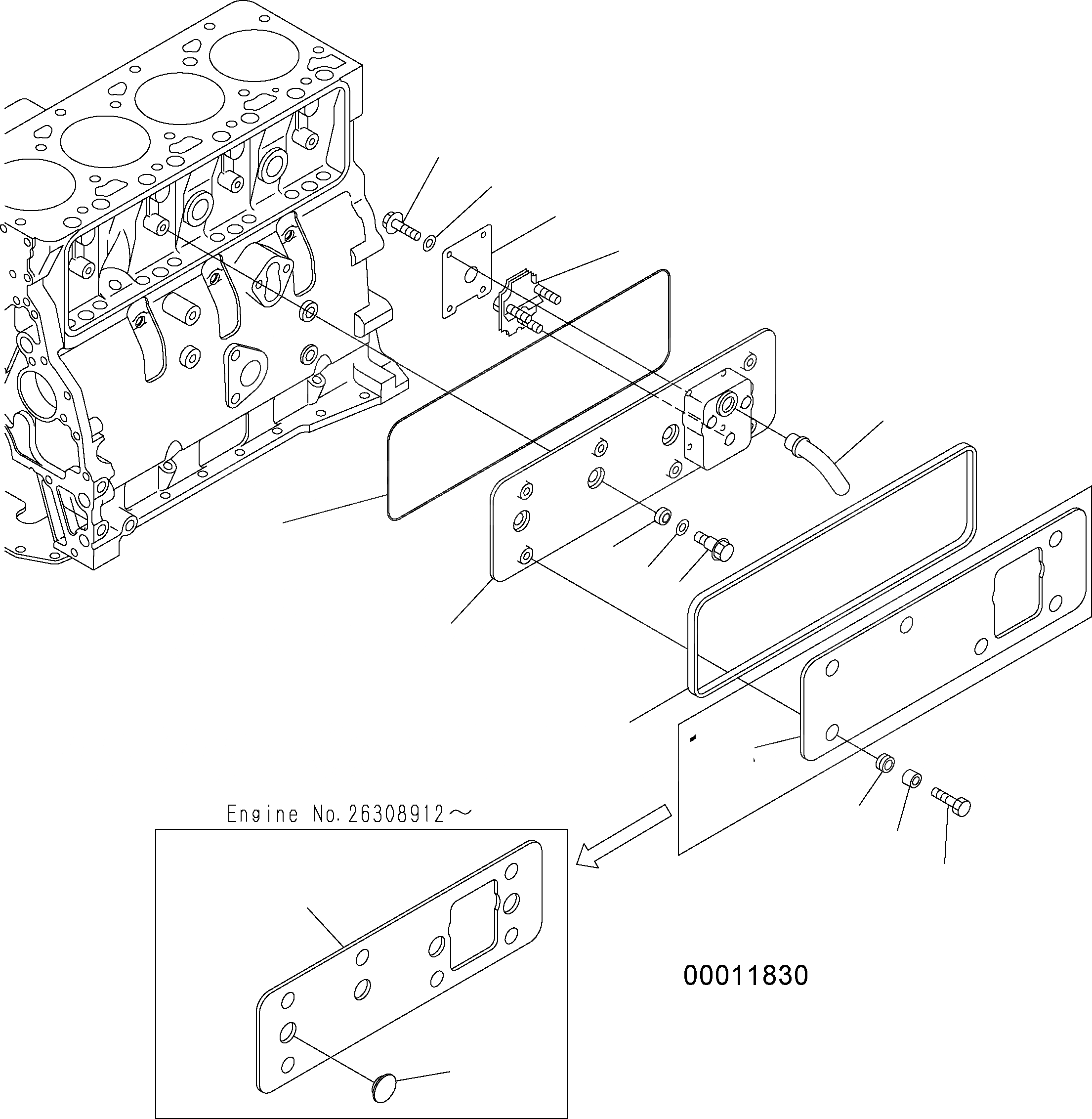 Engine No. 26308912～

00011830