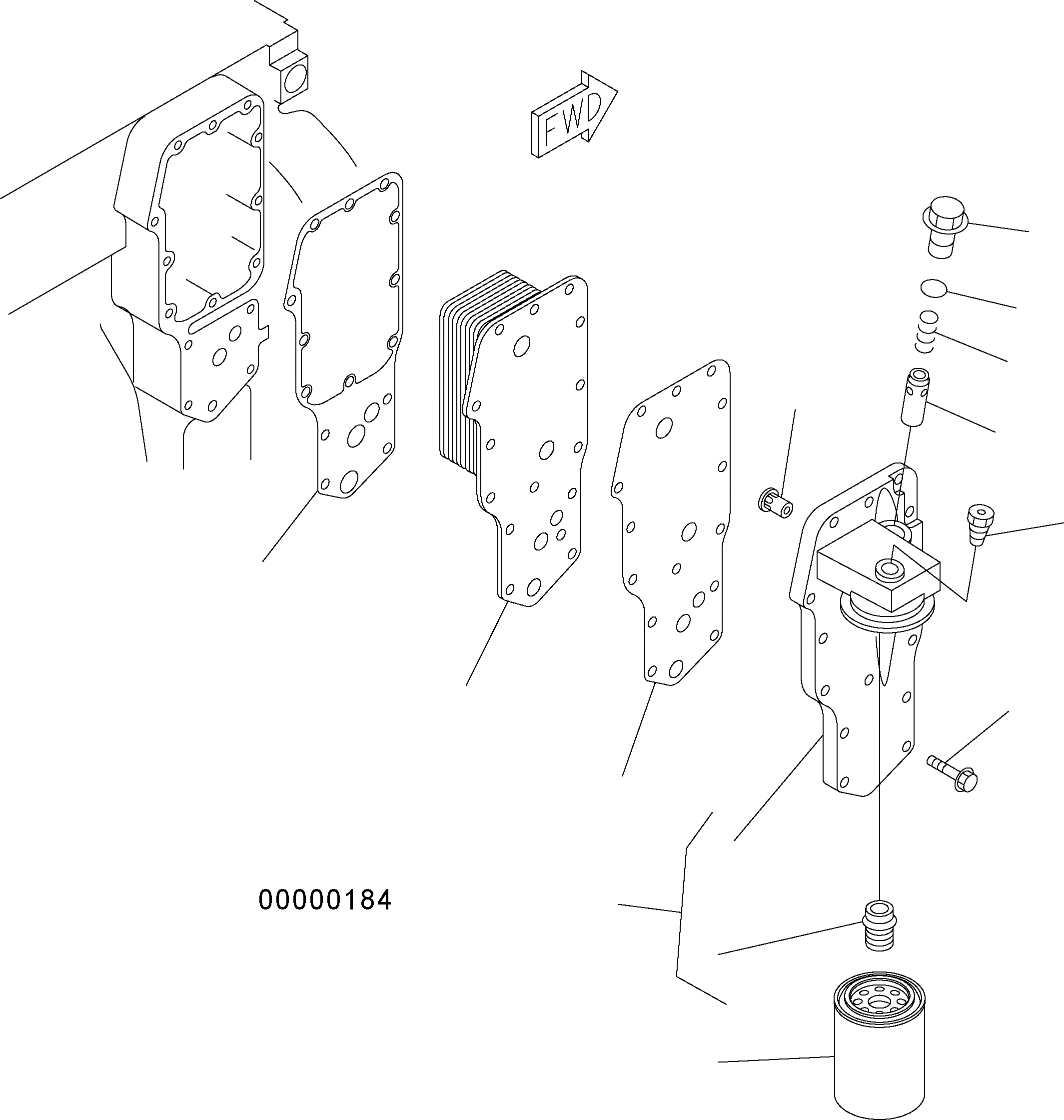 FWD

00000184