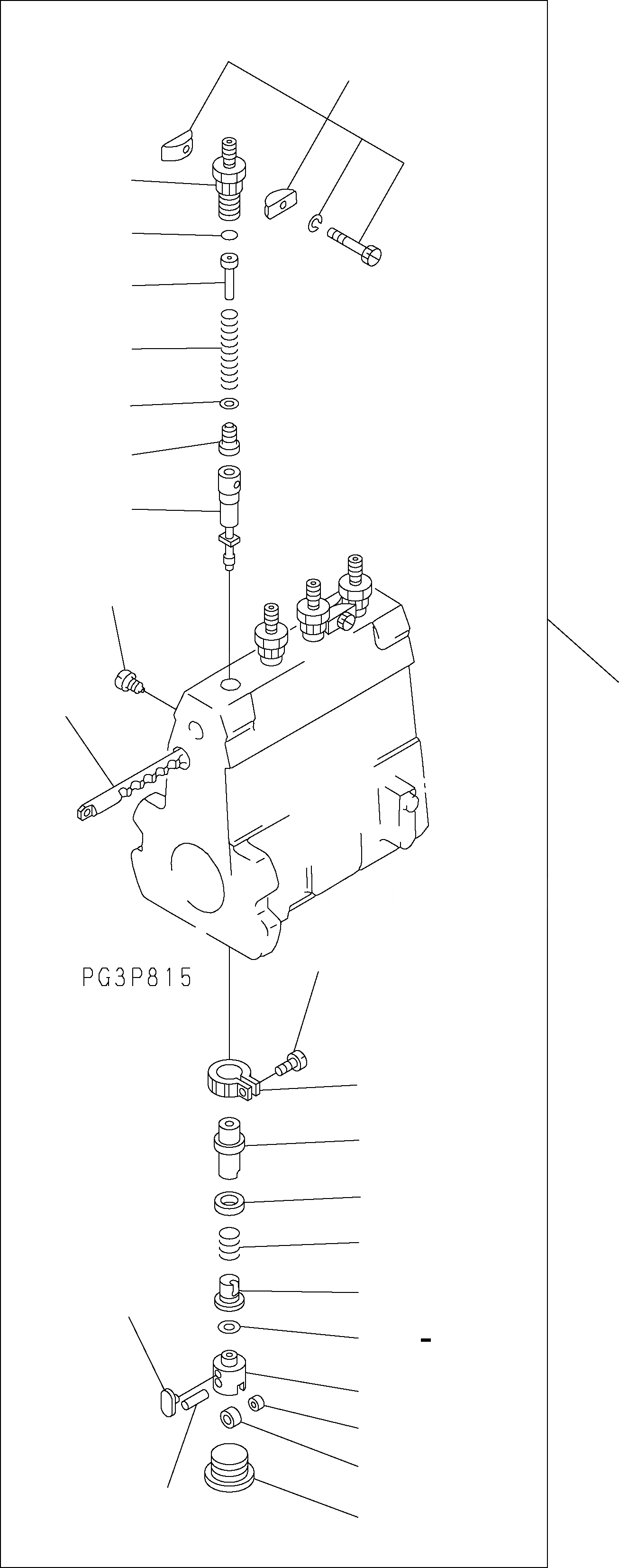 PG3P815

-