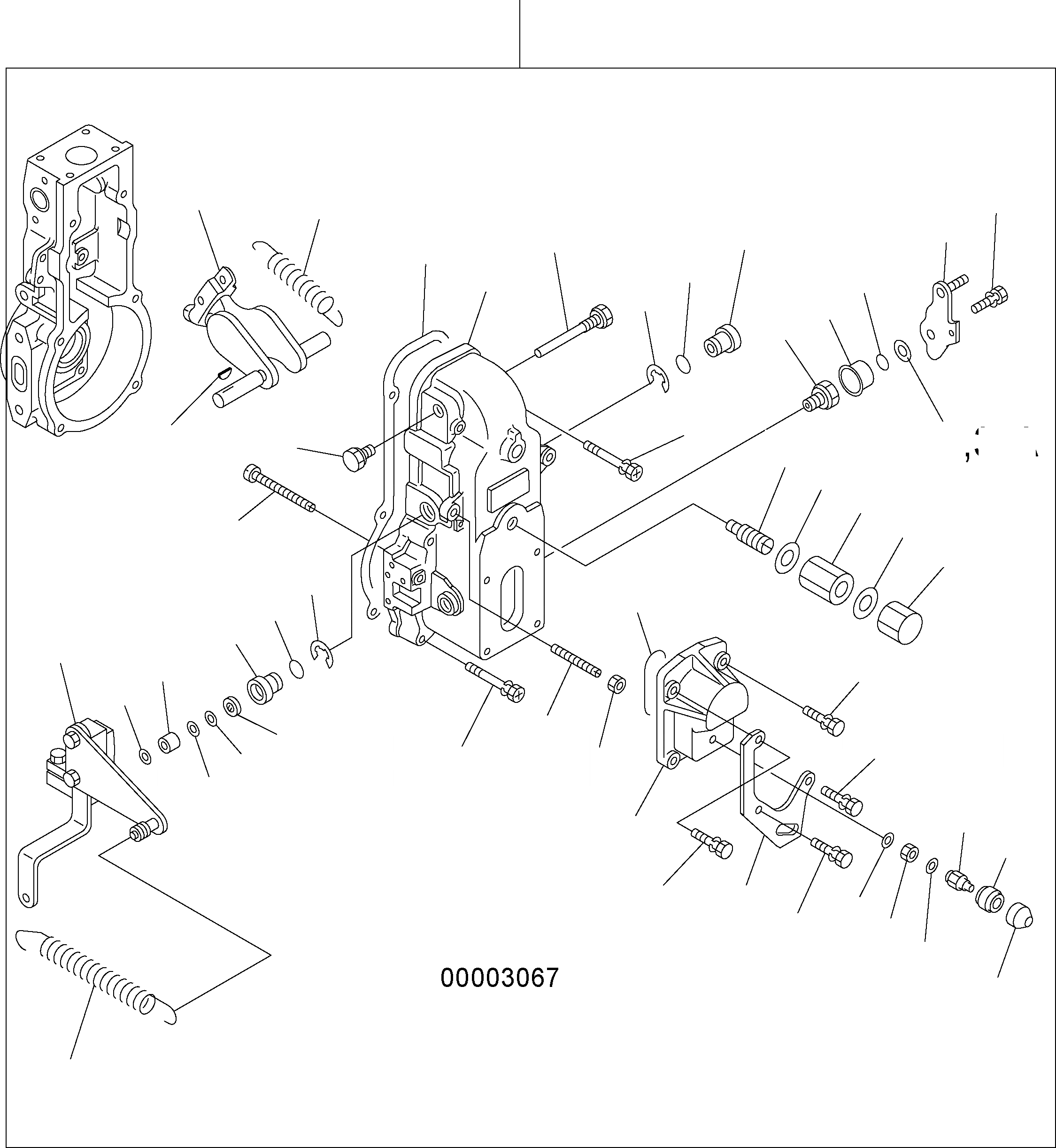 00003067