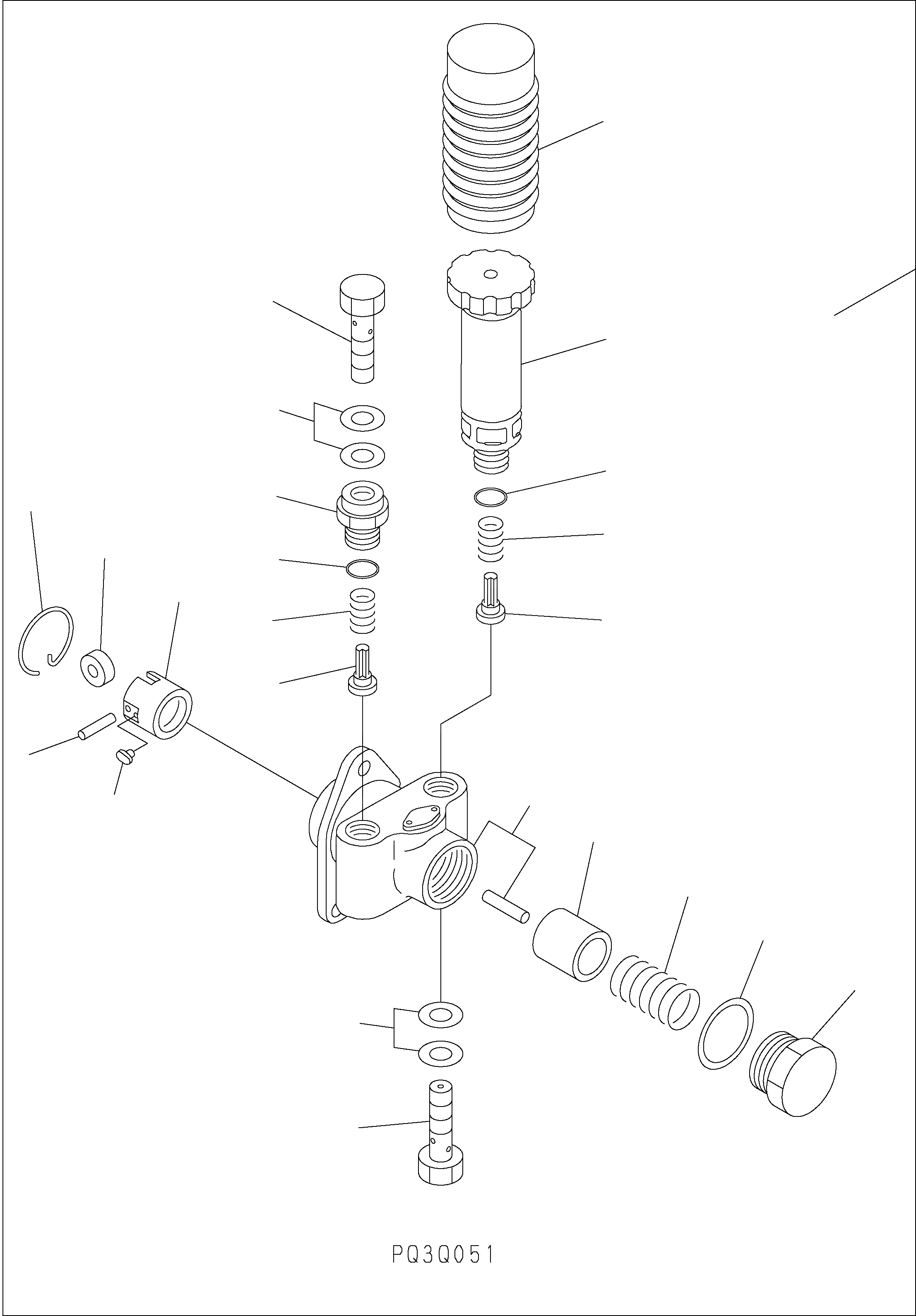 PQ3Q051