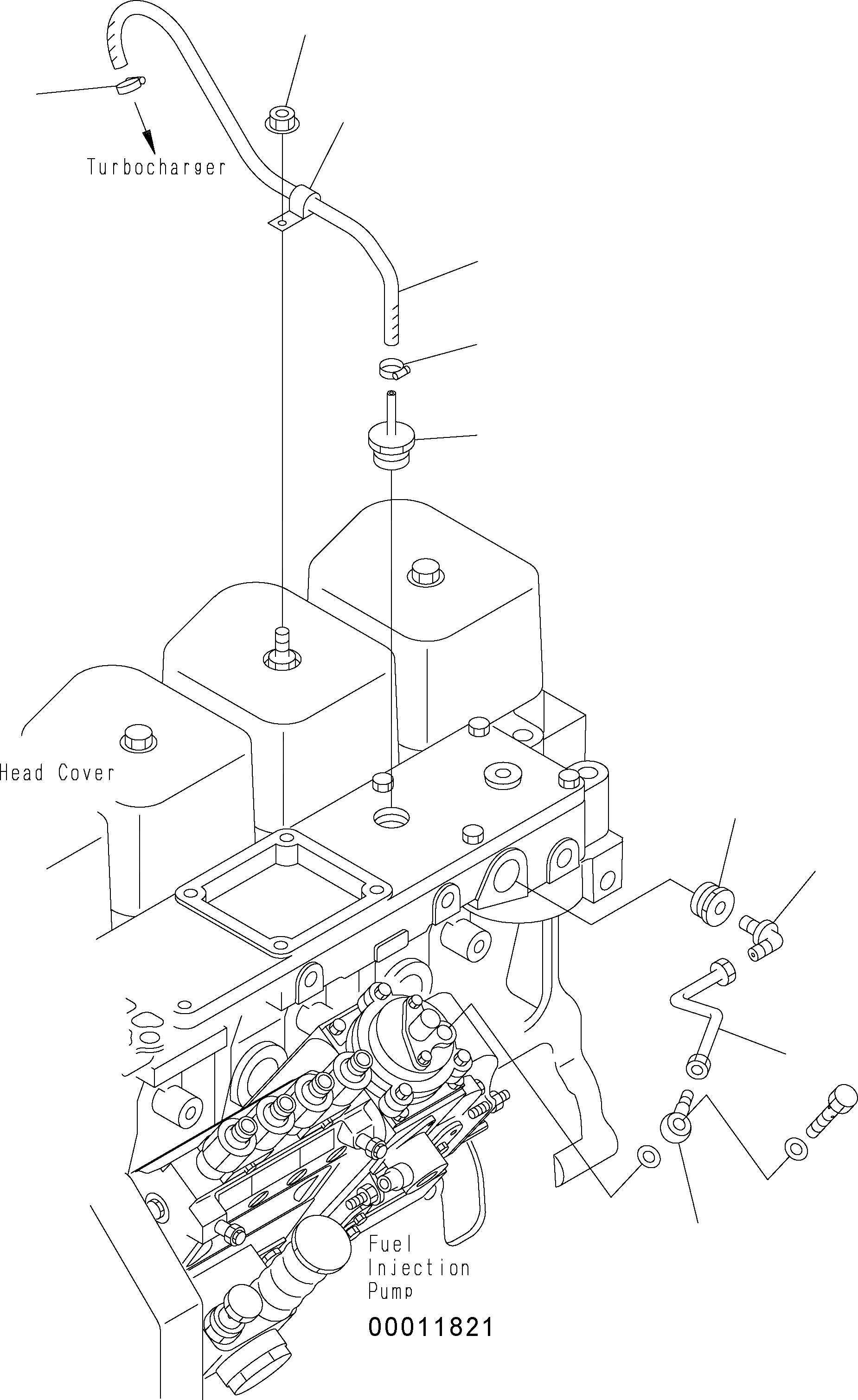 Turbocharger

Head Cover

Fuel Injection Pump

00011821