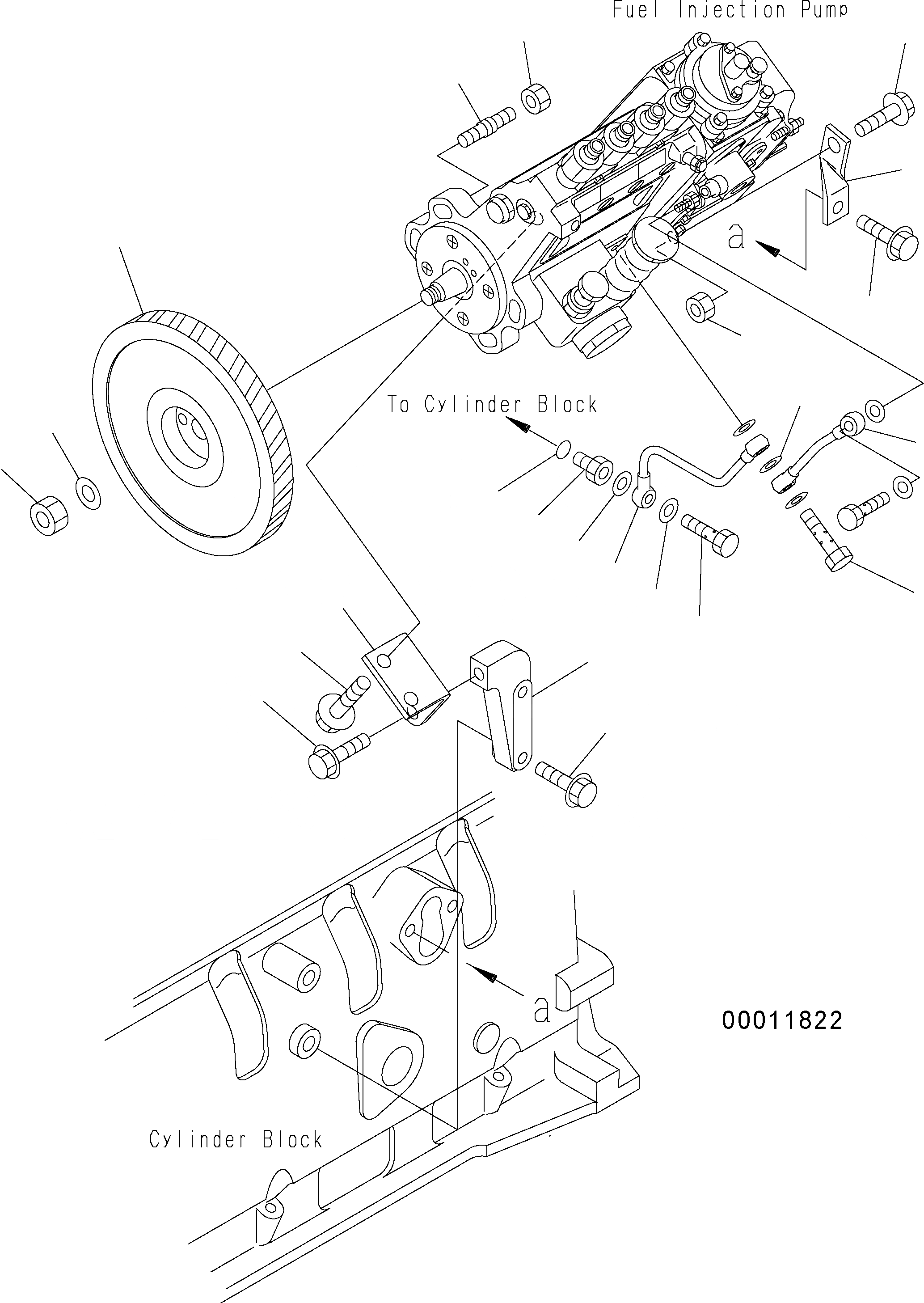 Fuel Injection Pump

a

To Cylinder Block

a

00011822

Cylinder Block