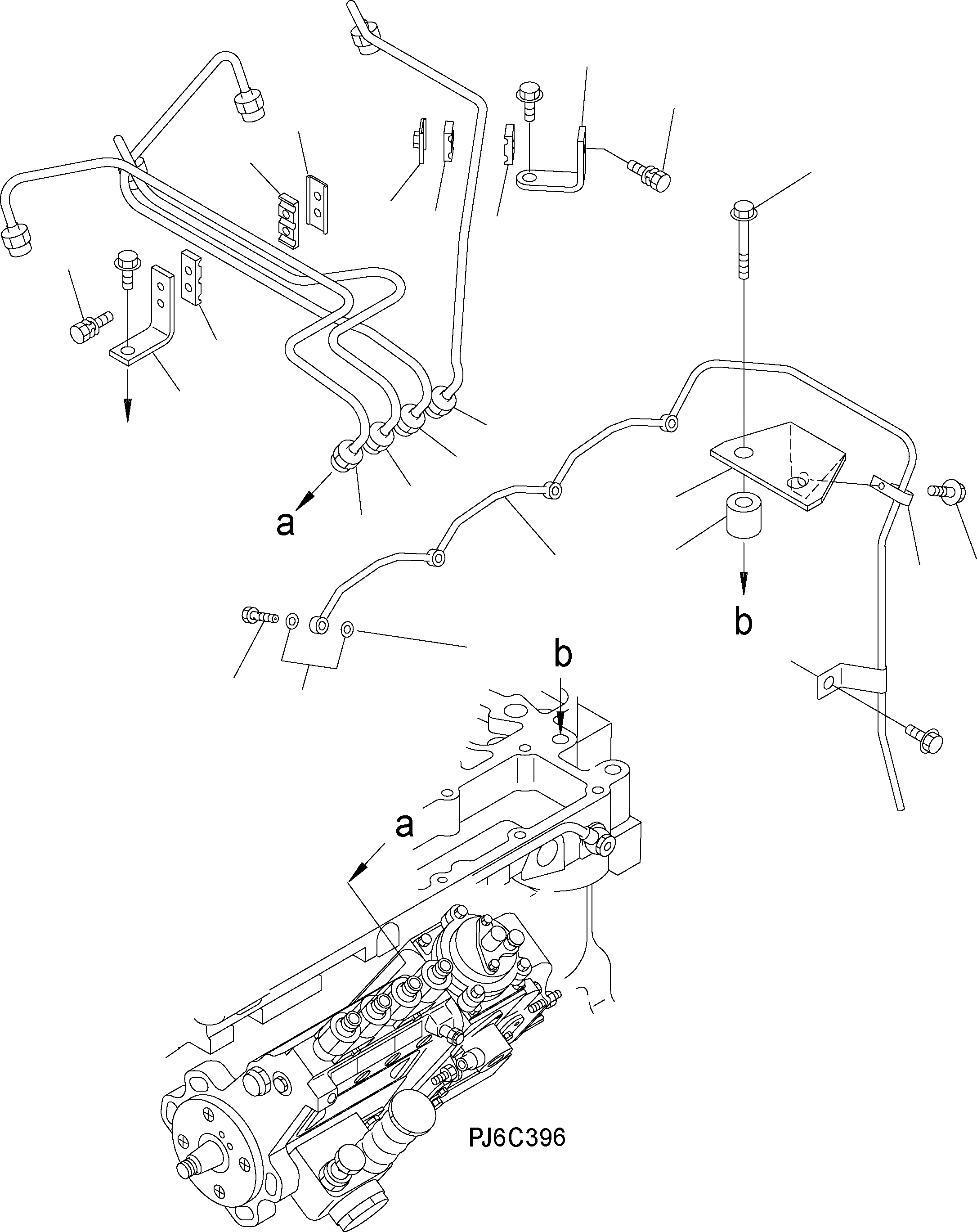 a
b
b
a
PJ6C396