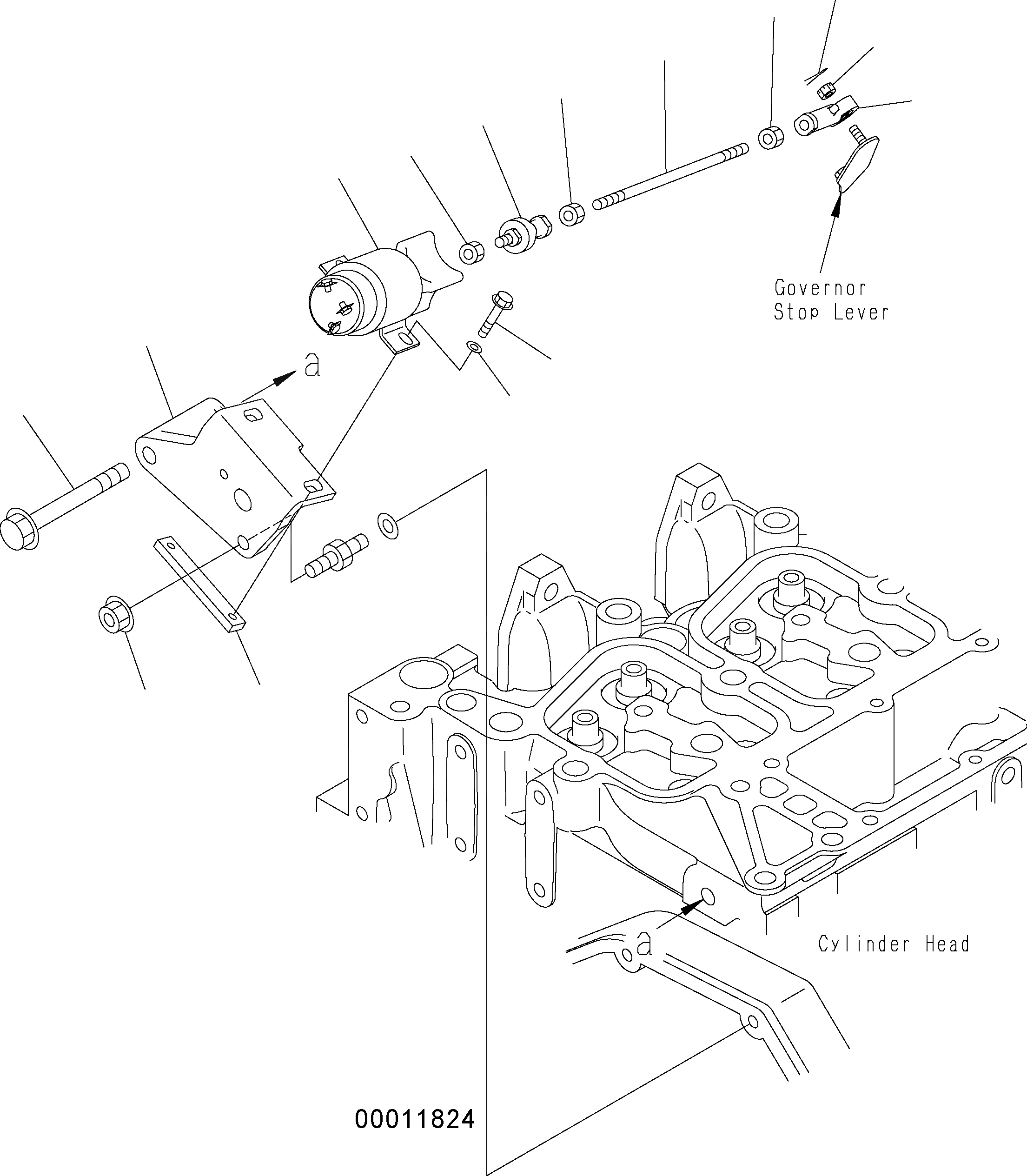 Governor Stop Lever

a

a

Cylinder Head

00011824