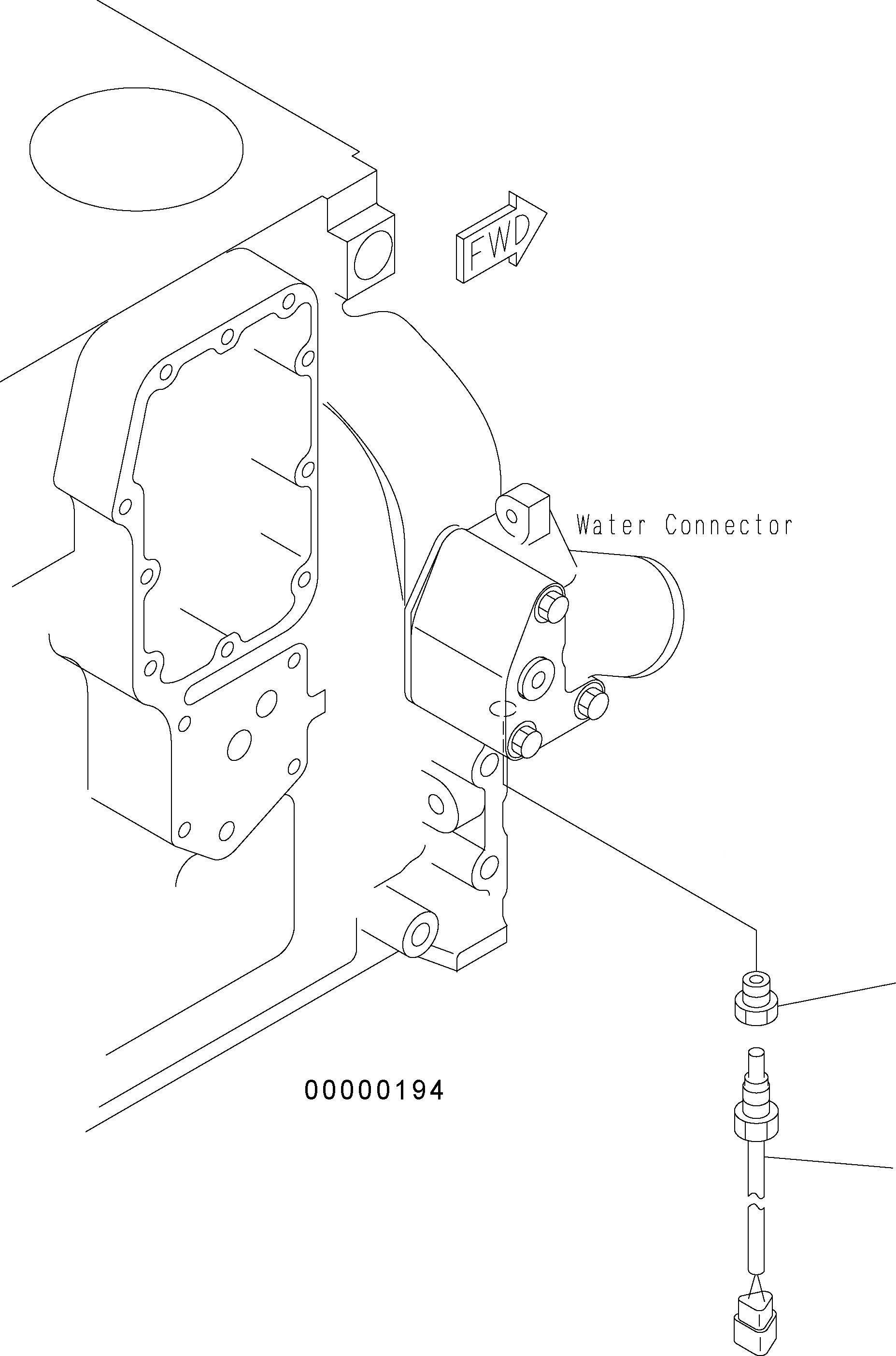 FWD

Water Connector

00000194