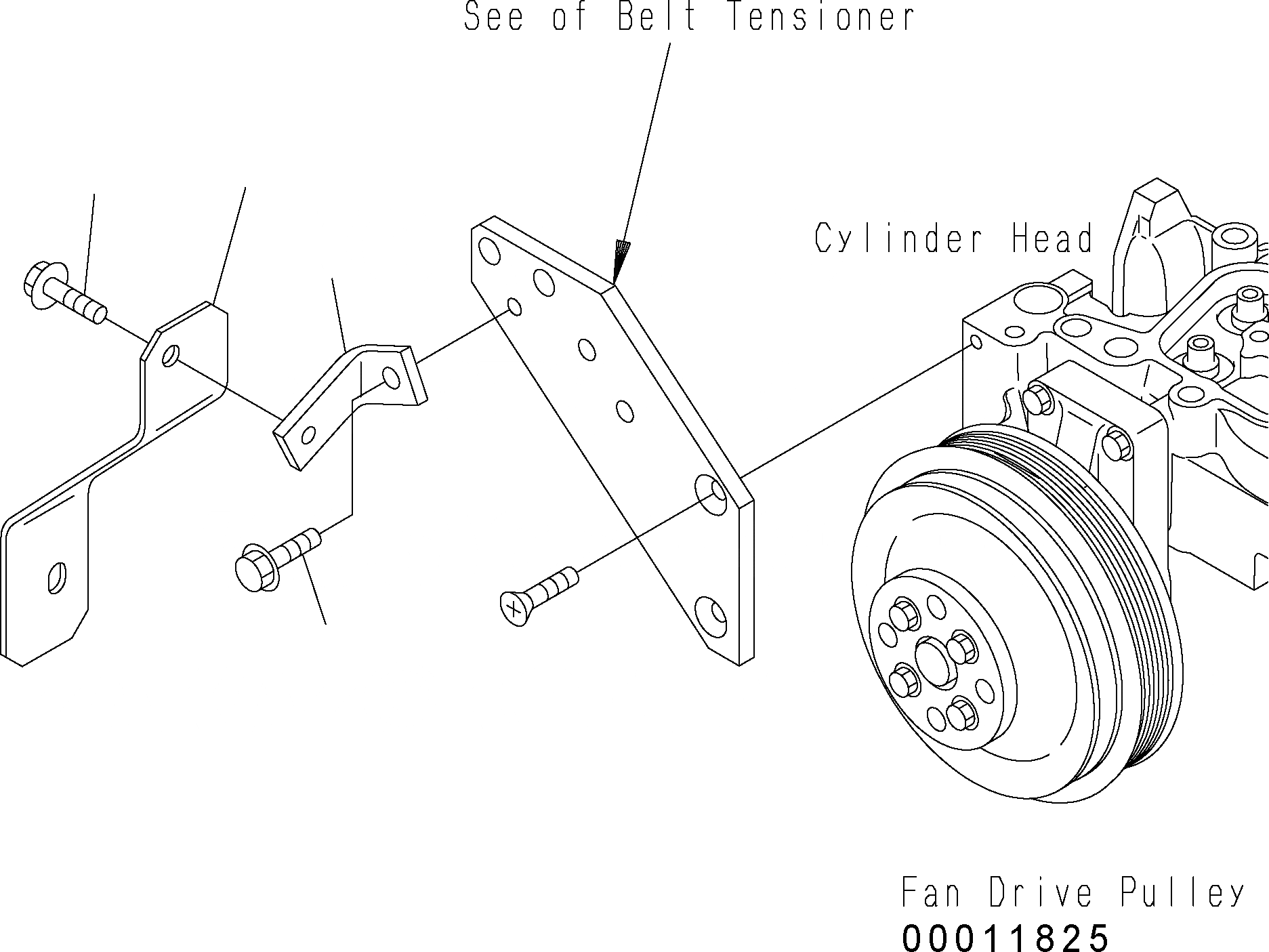 See of Belt Tensioner

Cylinder Head

Fan Drive Pulley

00011825