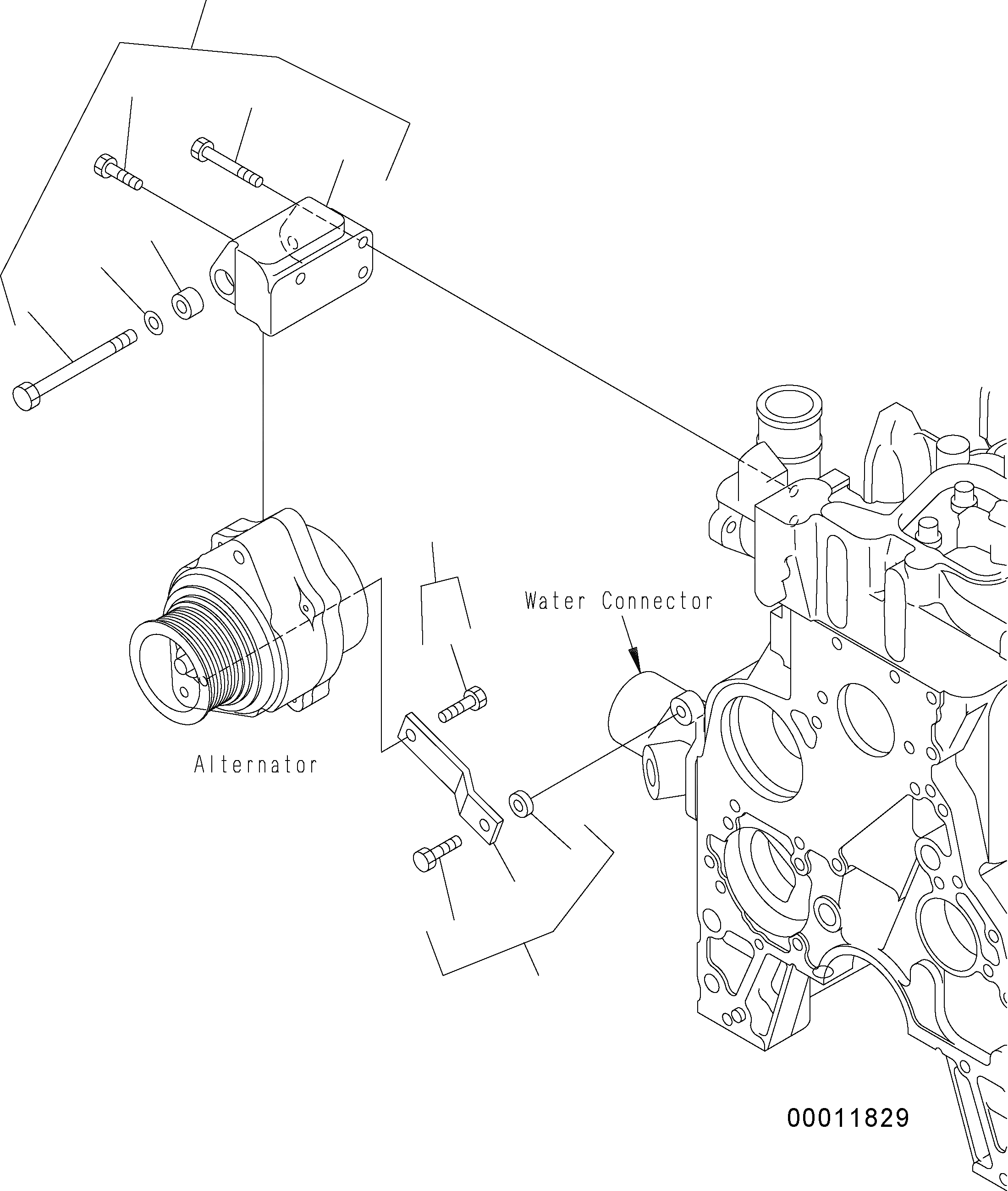 Water Connector

Alternator

00011829