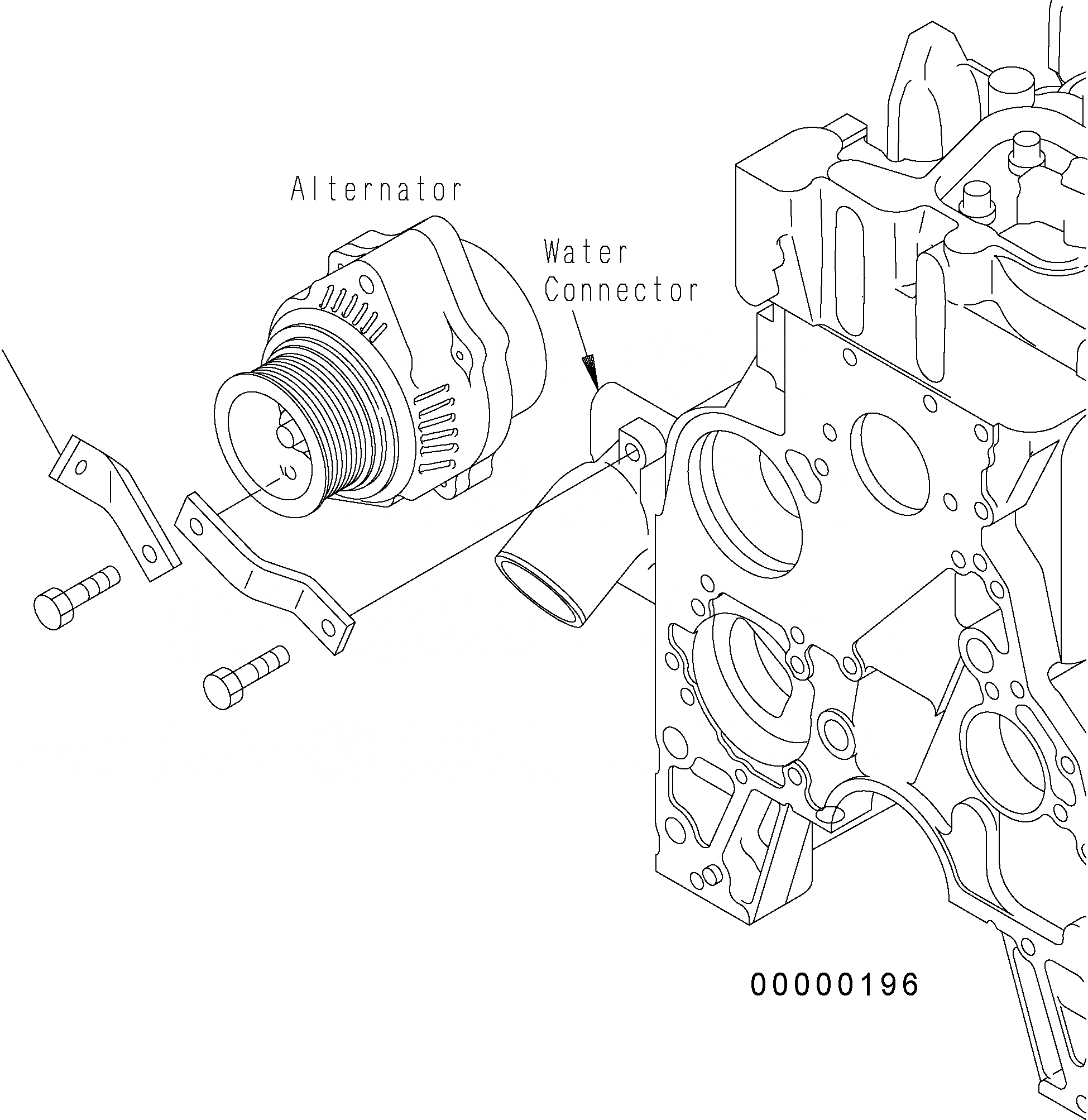 Alternator

Water Connector

00000196