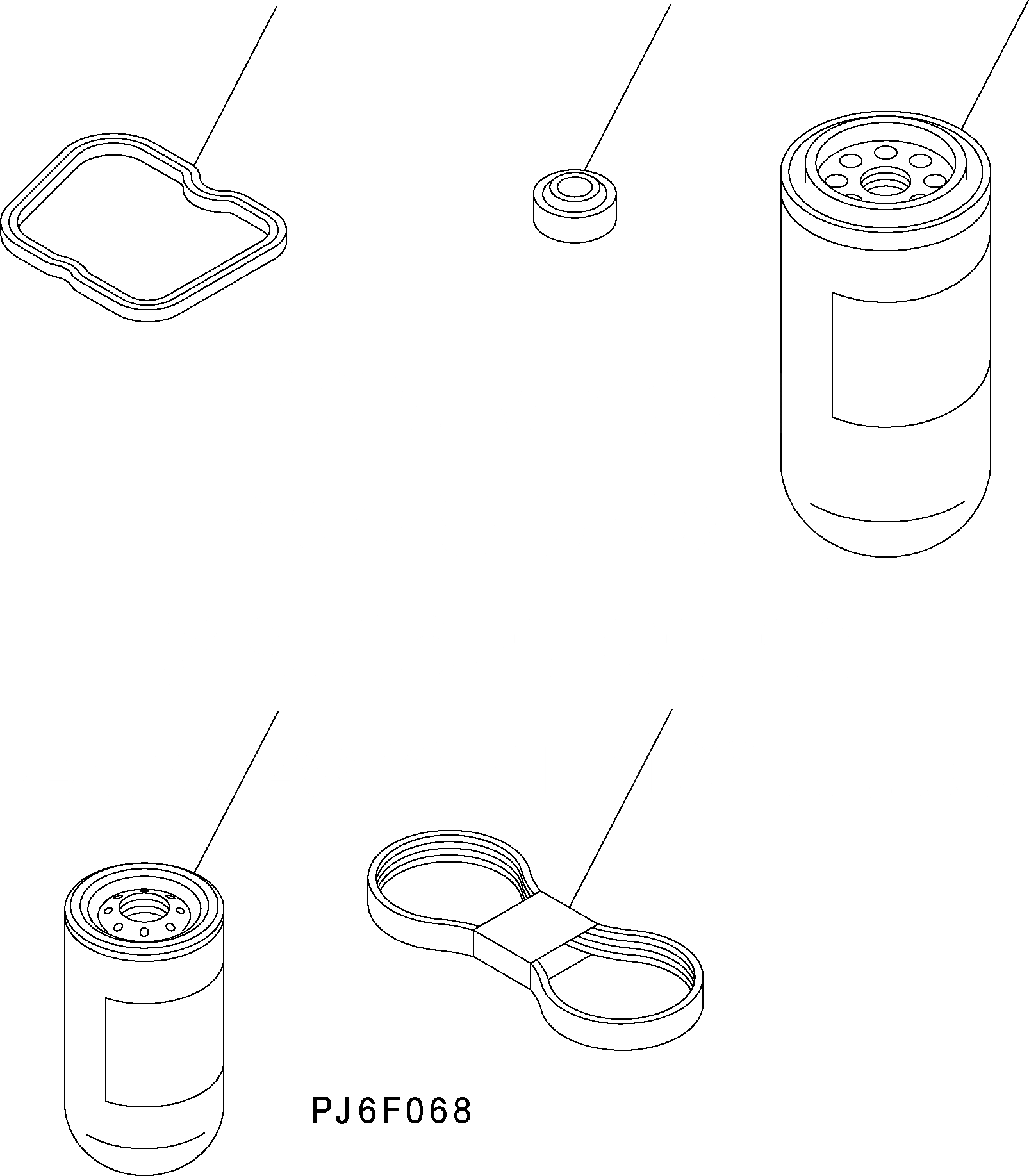 PJ6F068