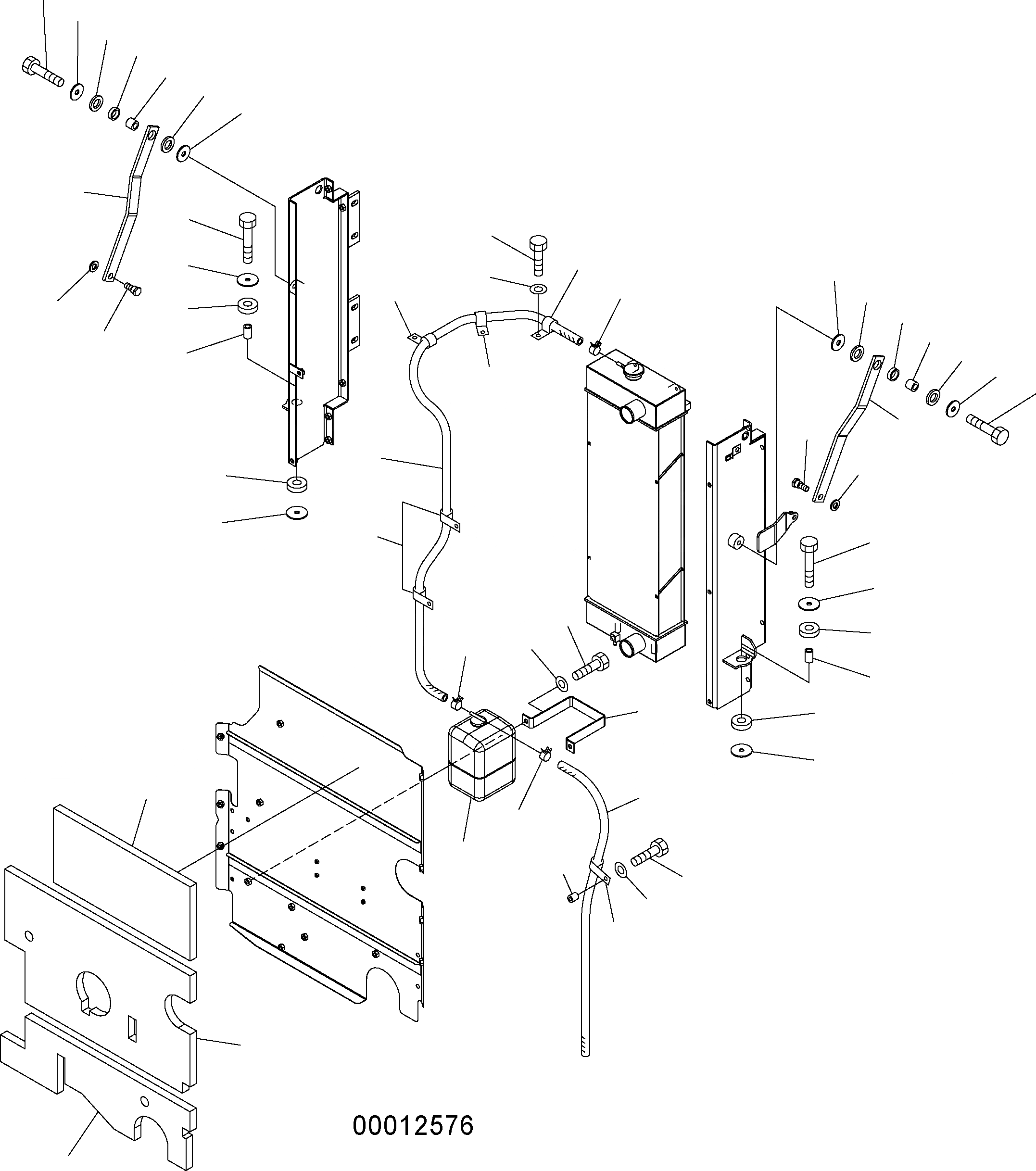 00012576